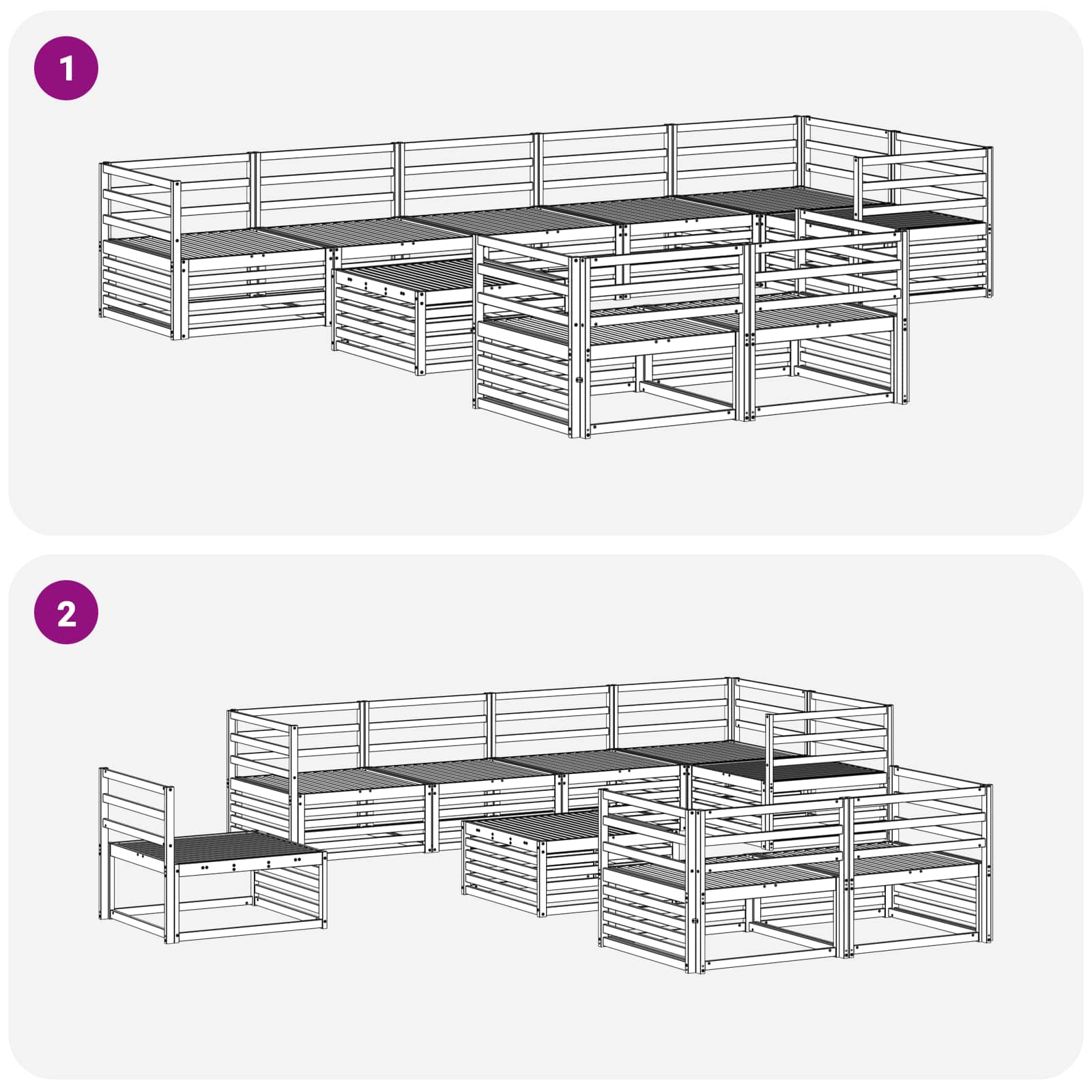 1

2