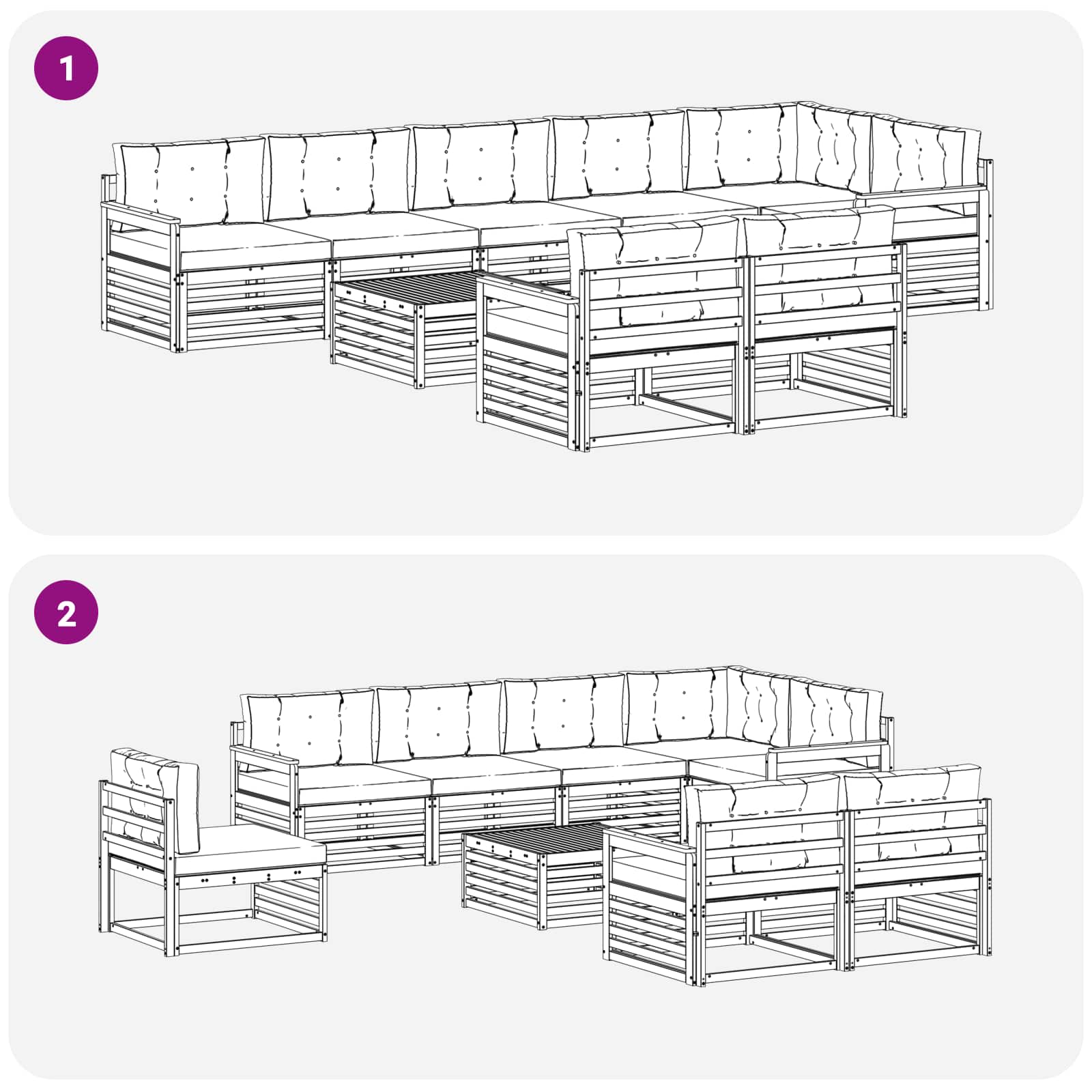 1

2