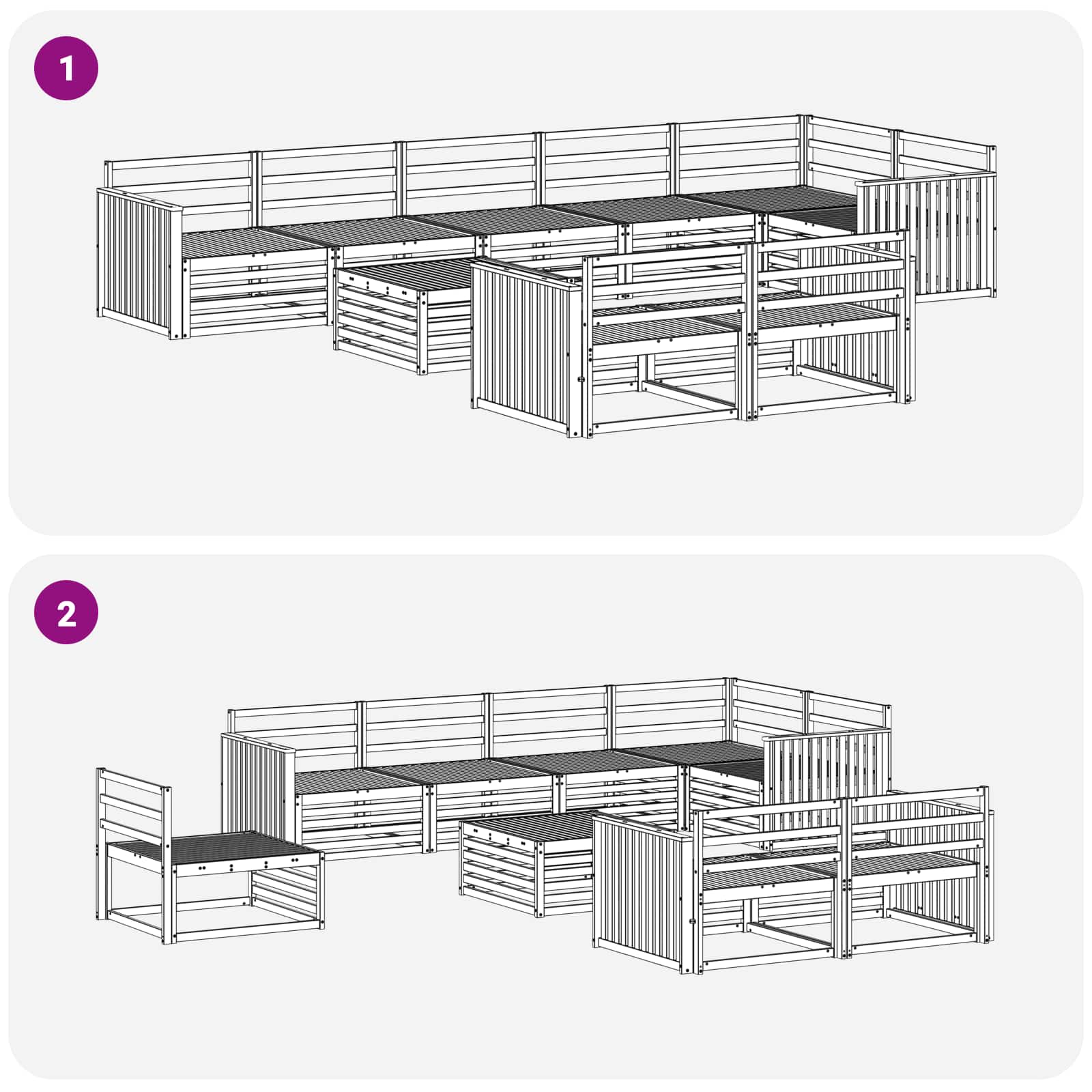 1

2