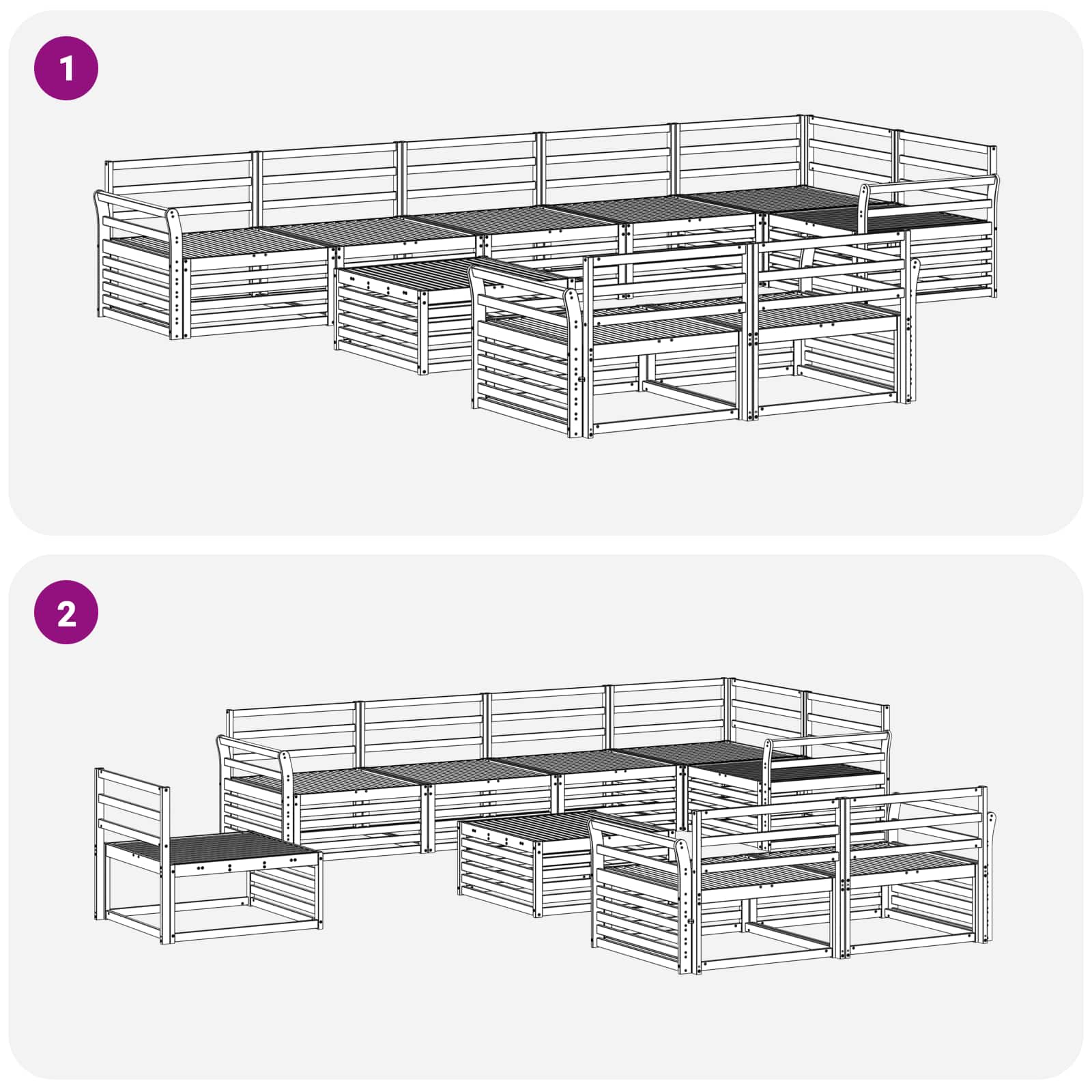 1

2