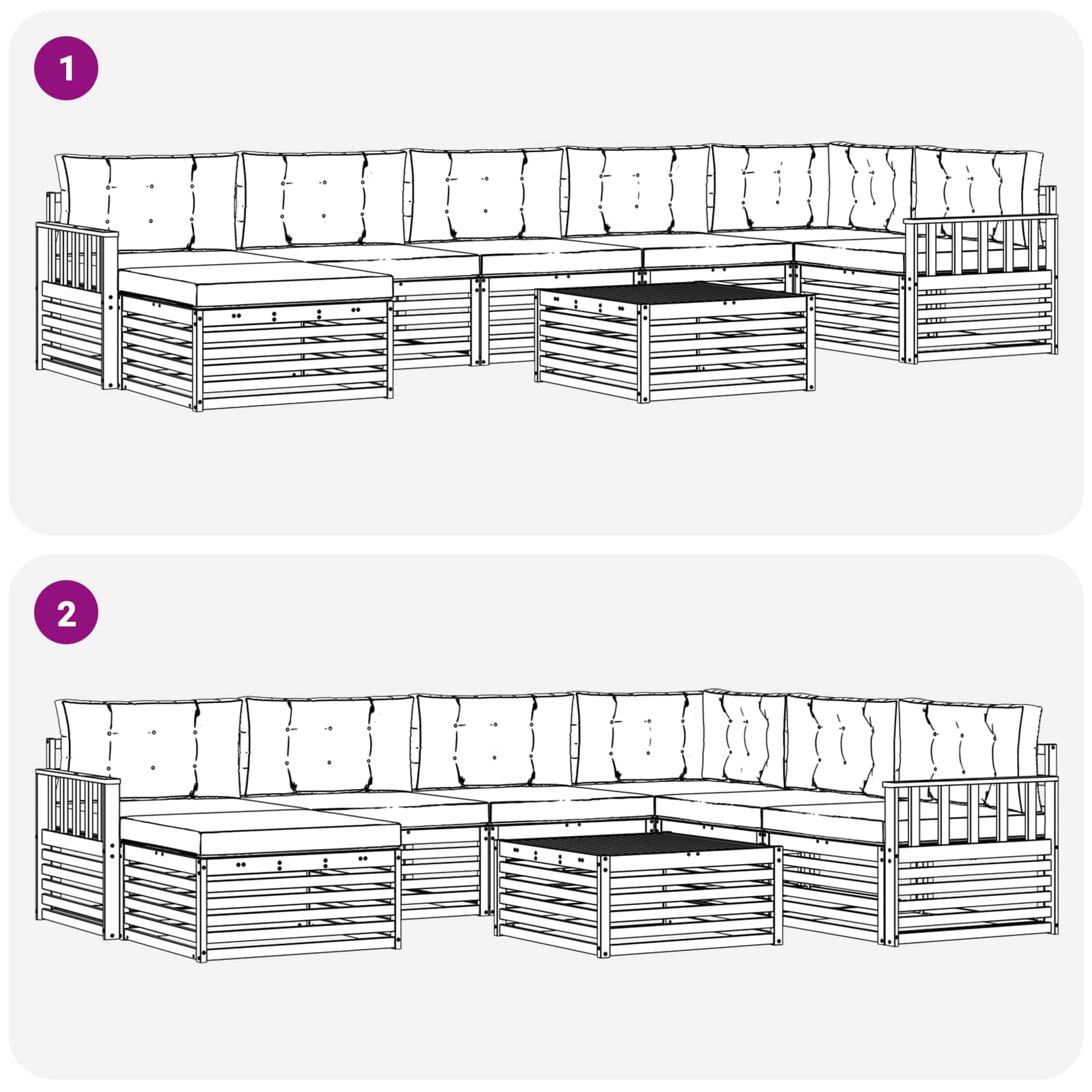 1

2