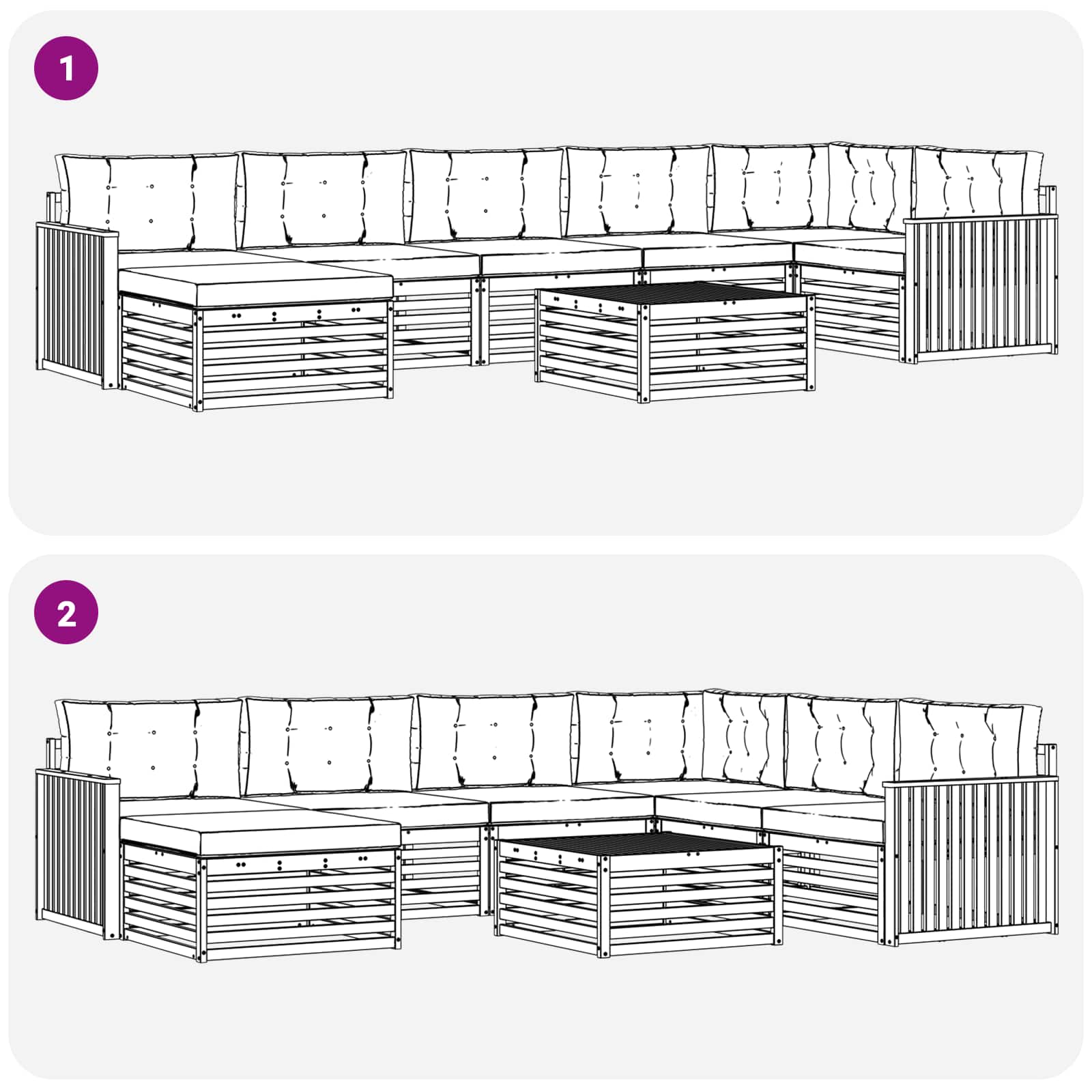 1

2