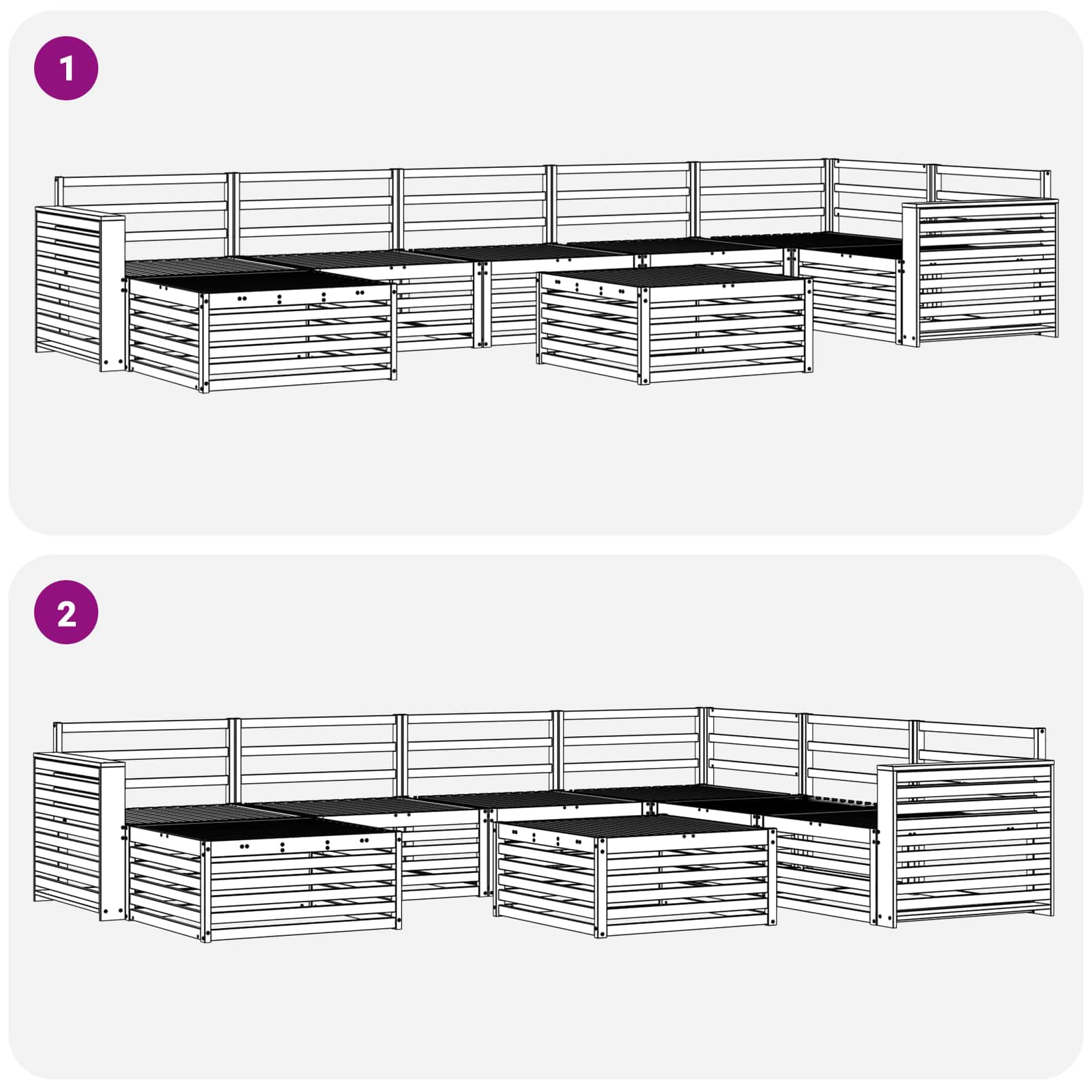 1

2