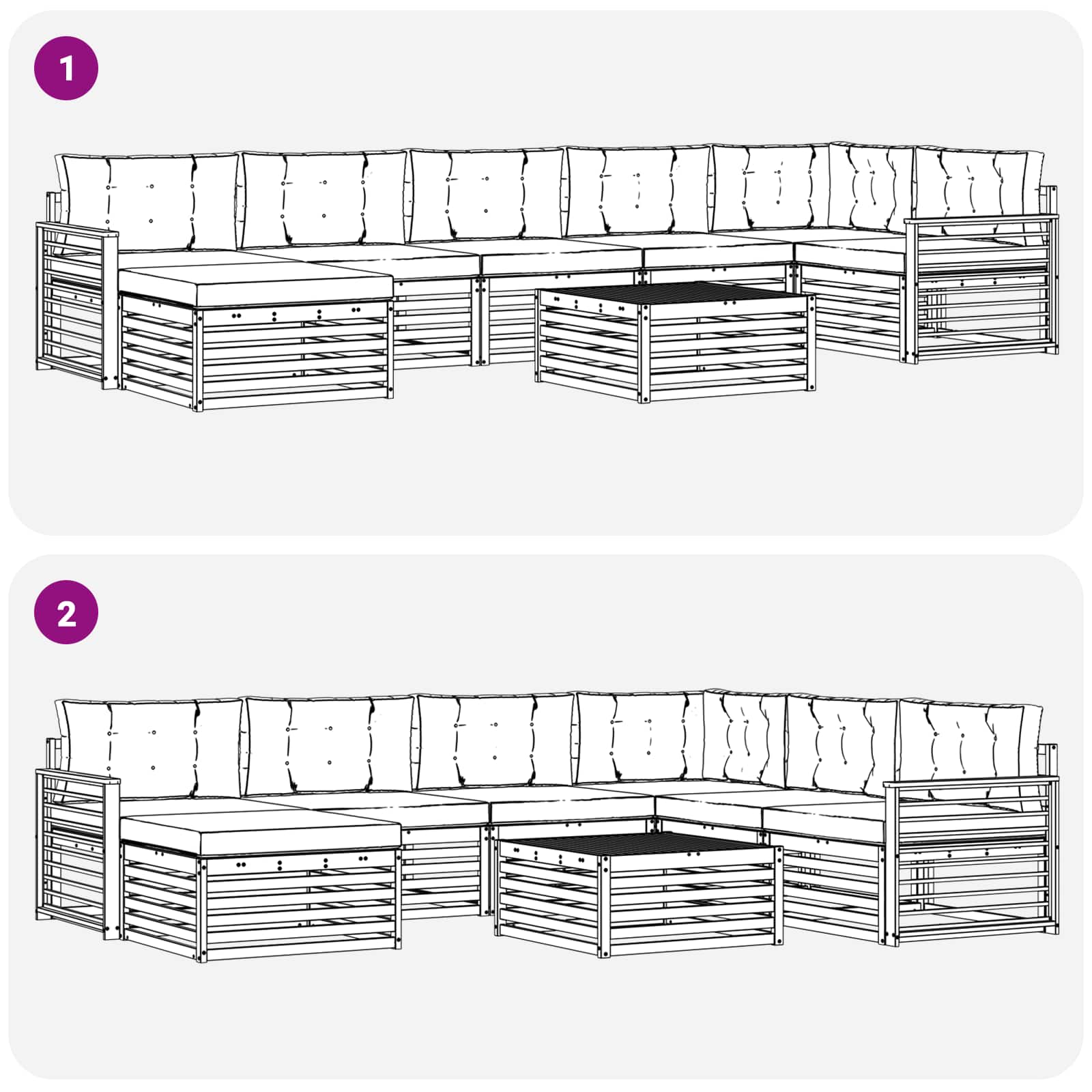 1

2