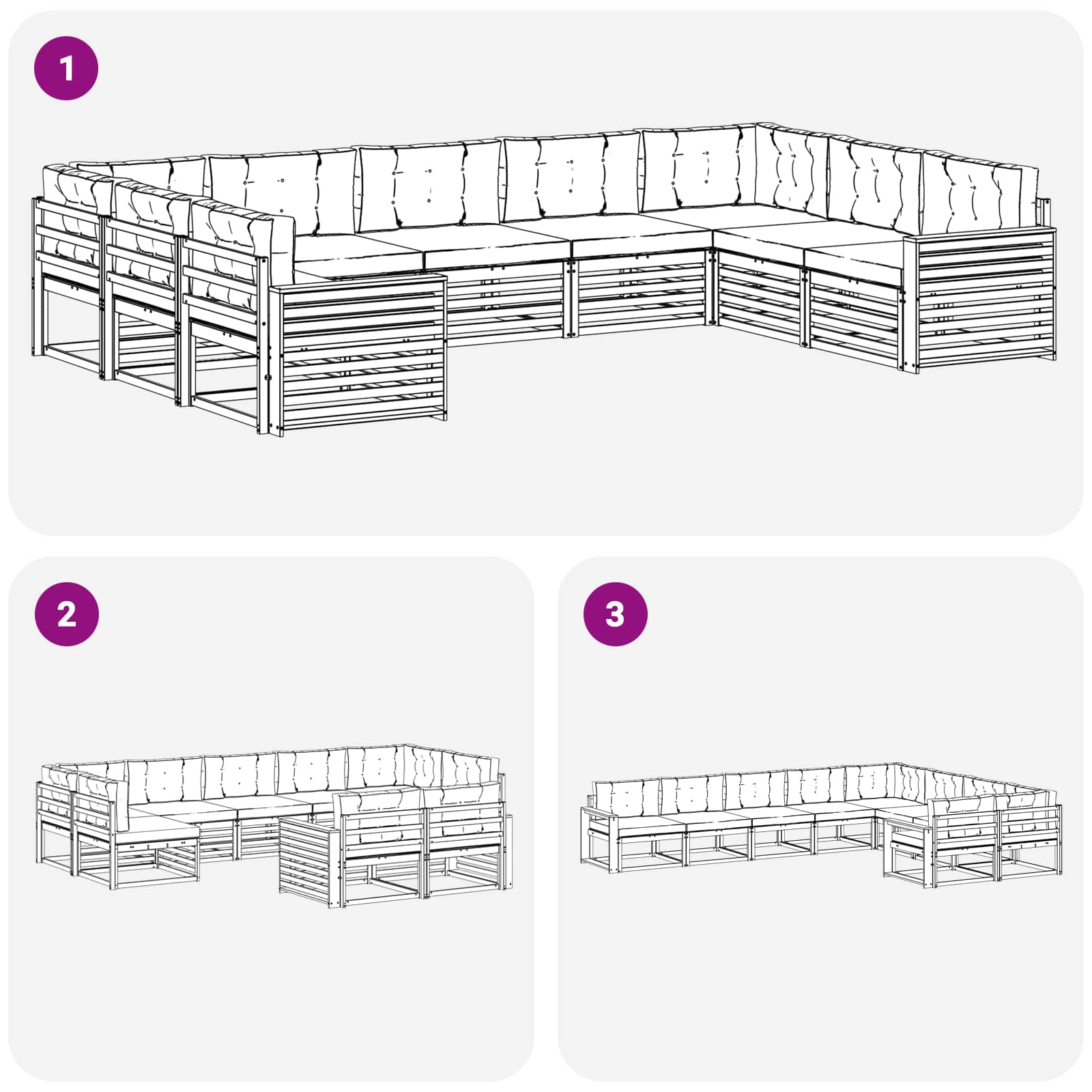 1

2

3