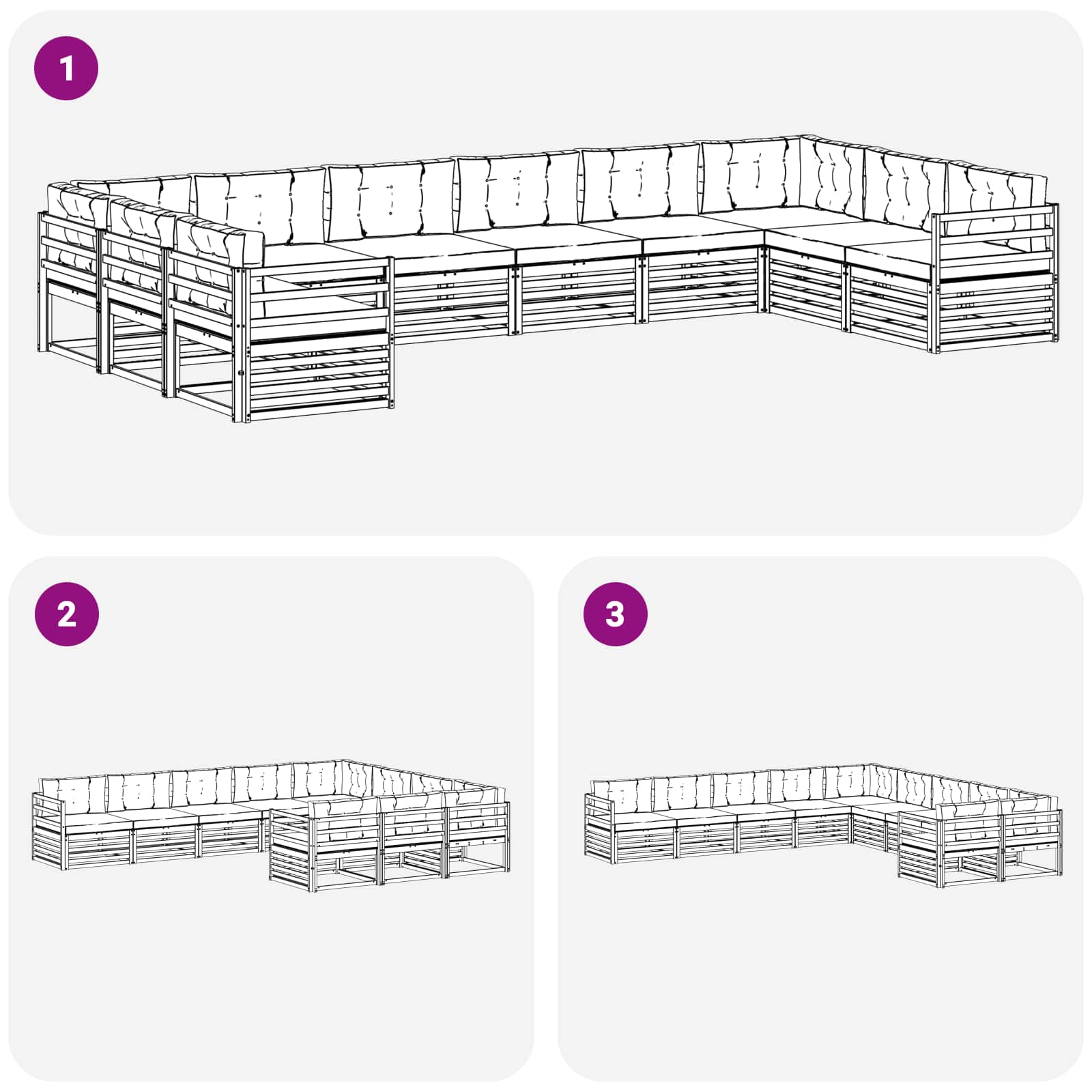 1

2

3