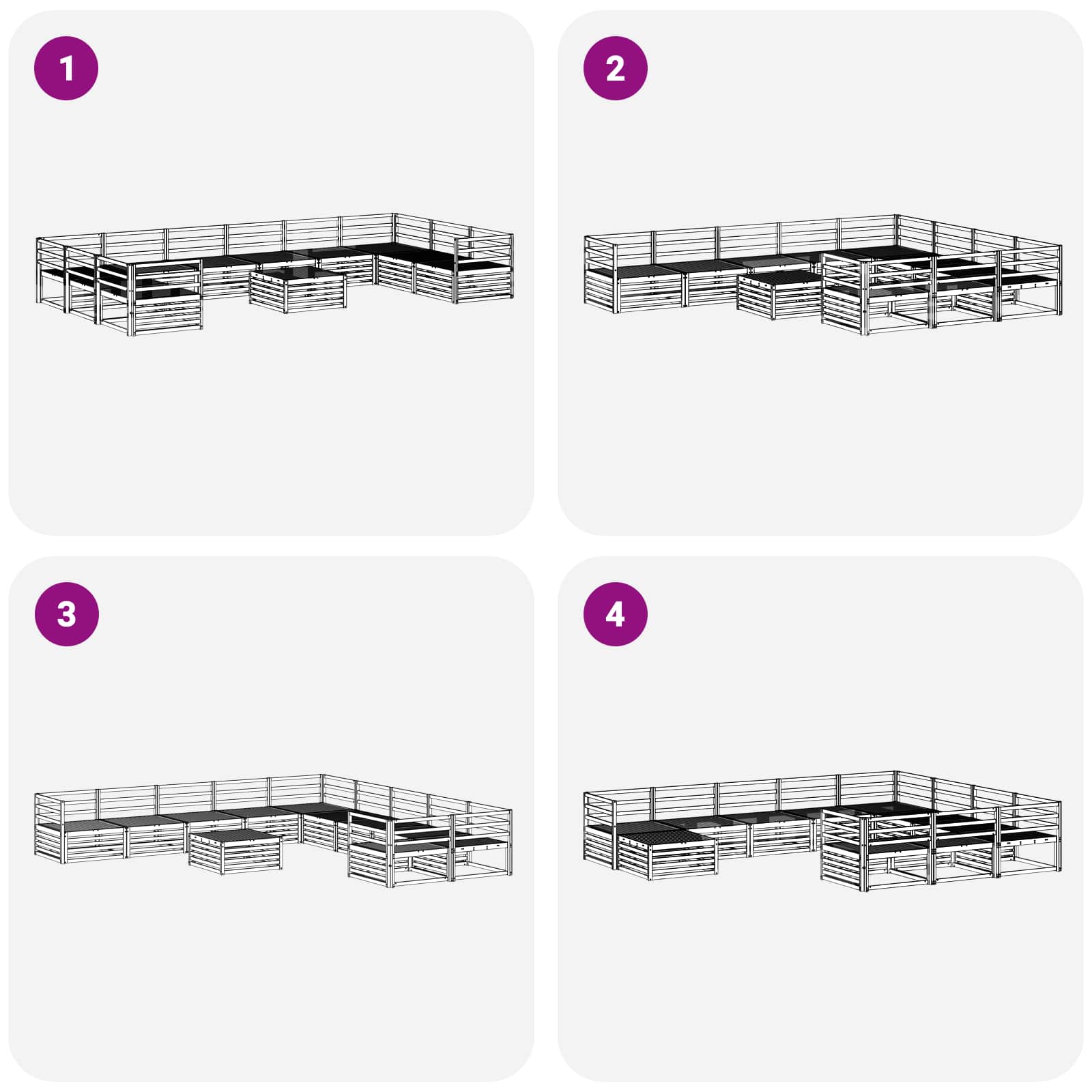 1

2

3

4