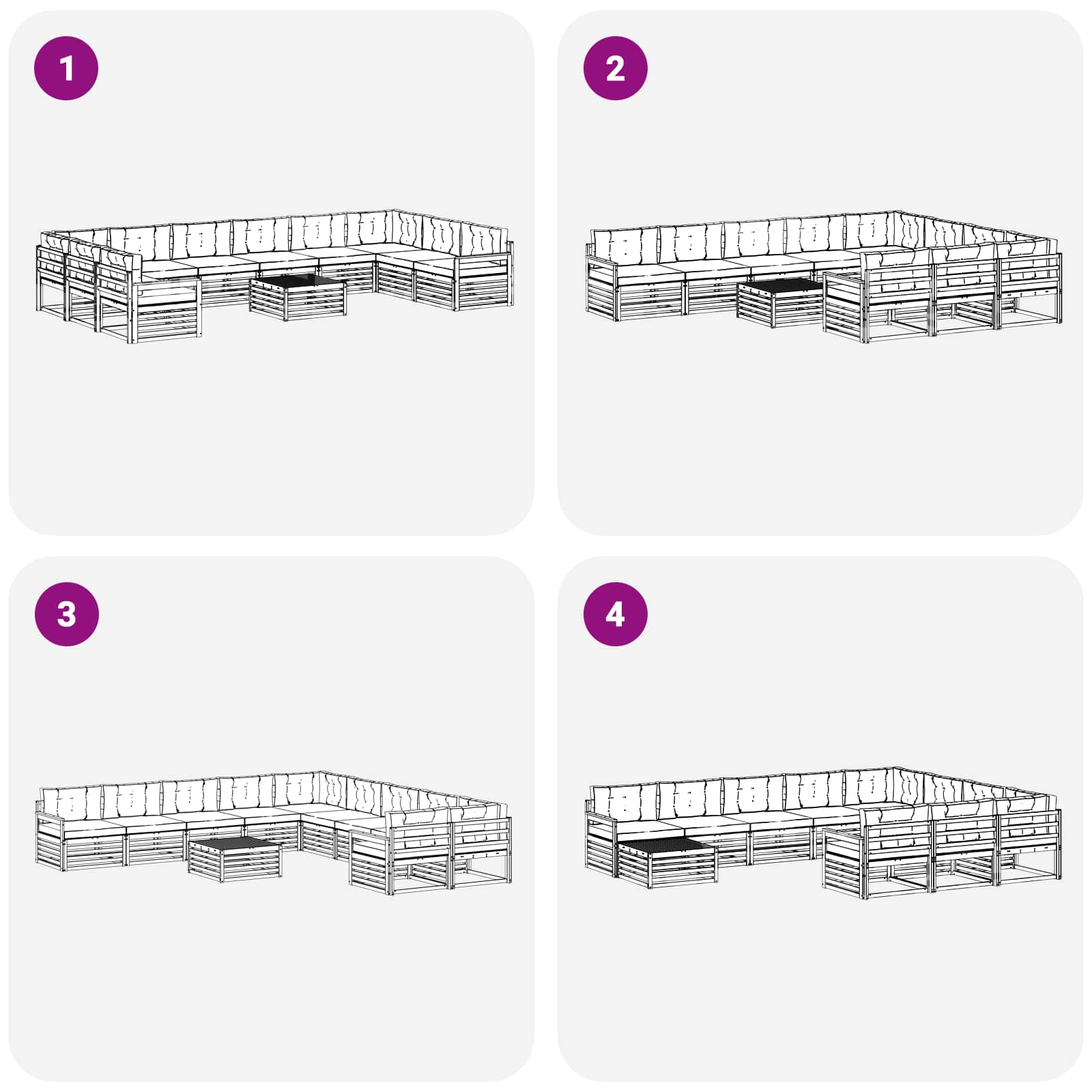 1

2

3

4