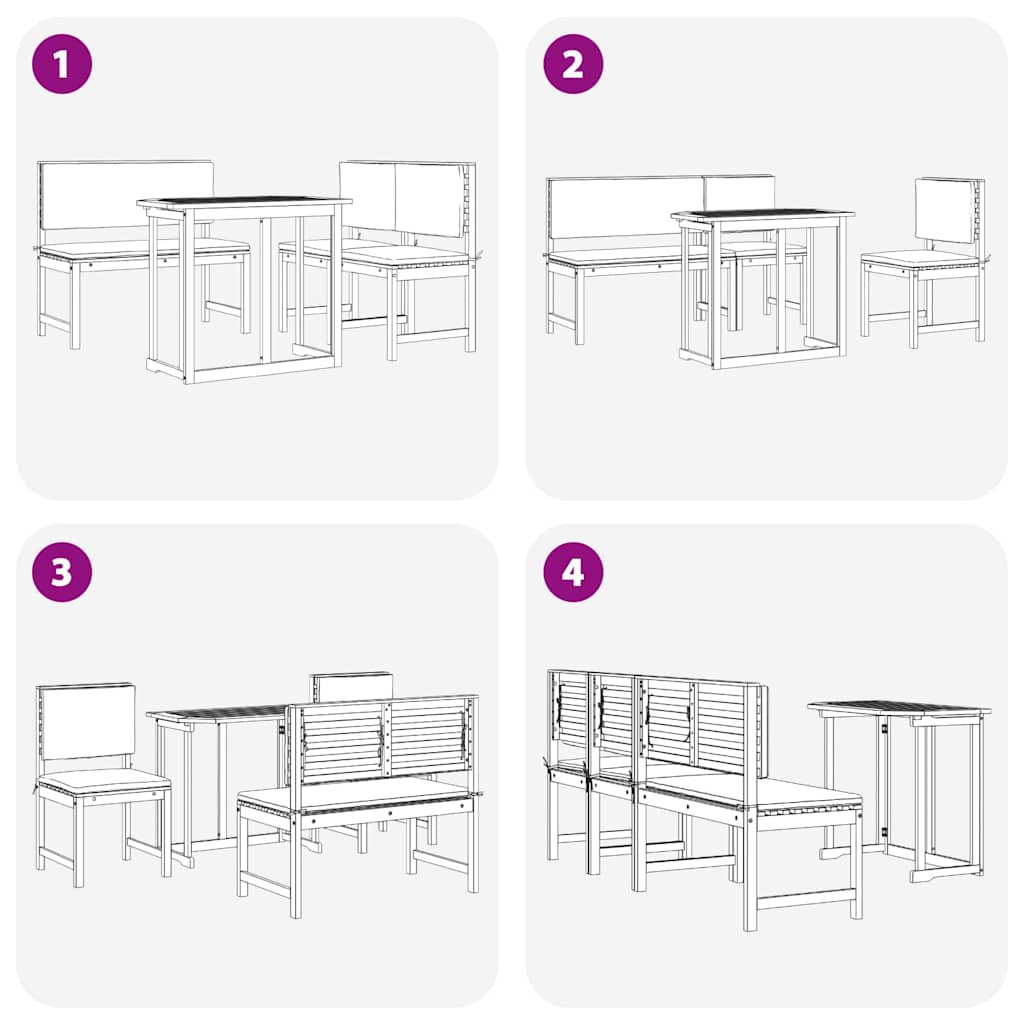 1

2

3

4