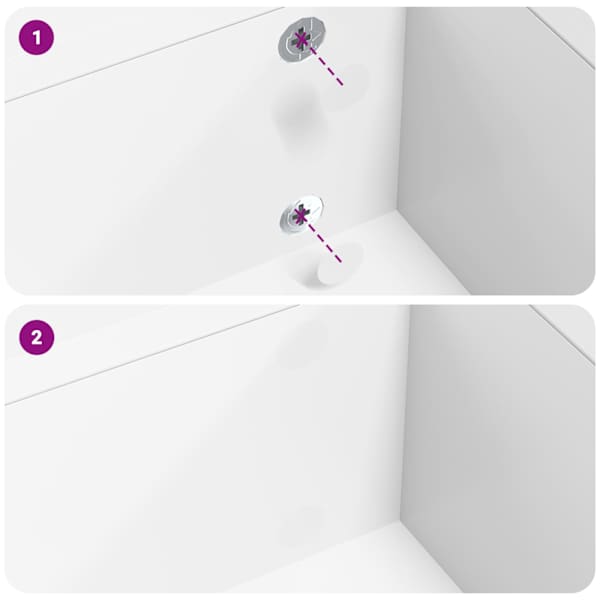 1

2