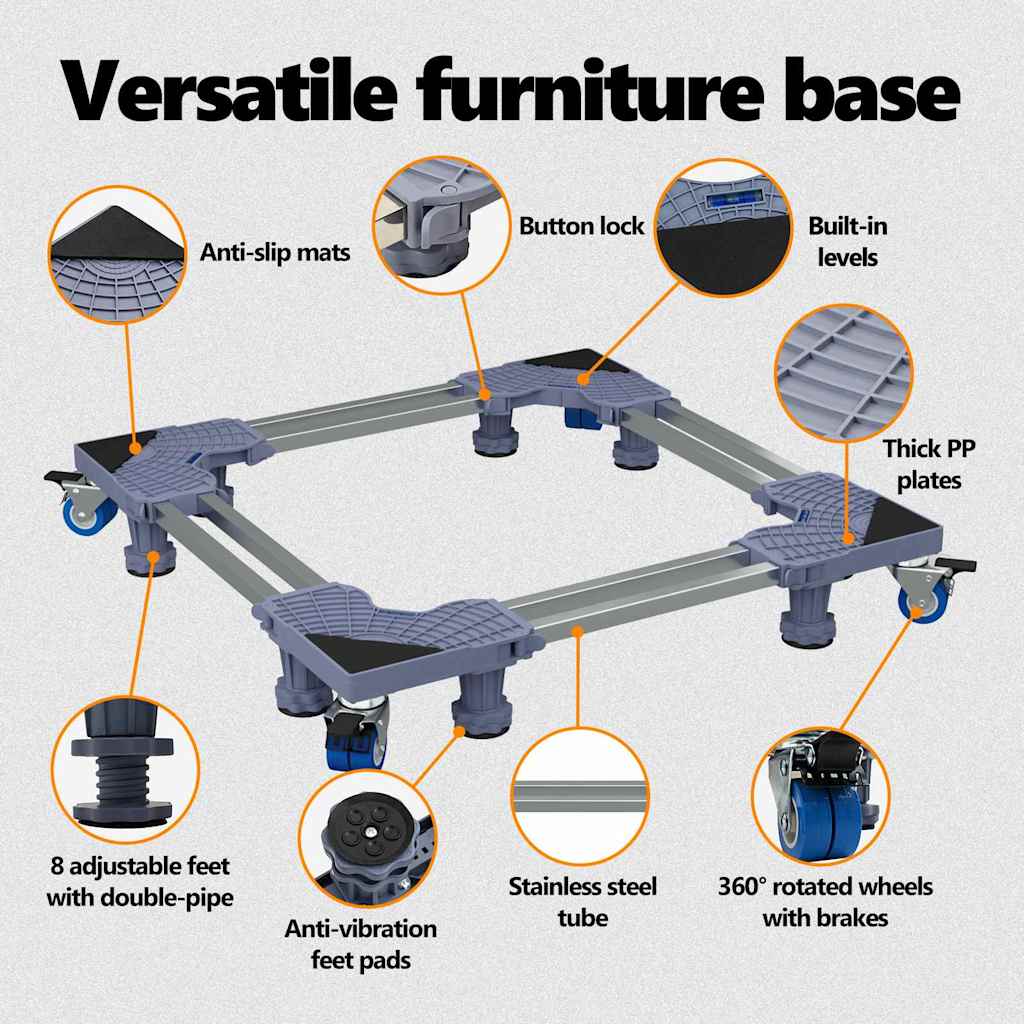 Versatile furniture base

Anti-slip mats

Button lock

Built-in levels

Thick PP plates

8 adjustable feet with double-pipe

Anti-vibration feet pads

Stainless steel tube

360° rotated wheels with brakes