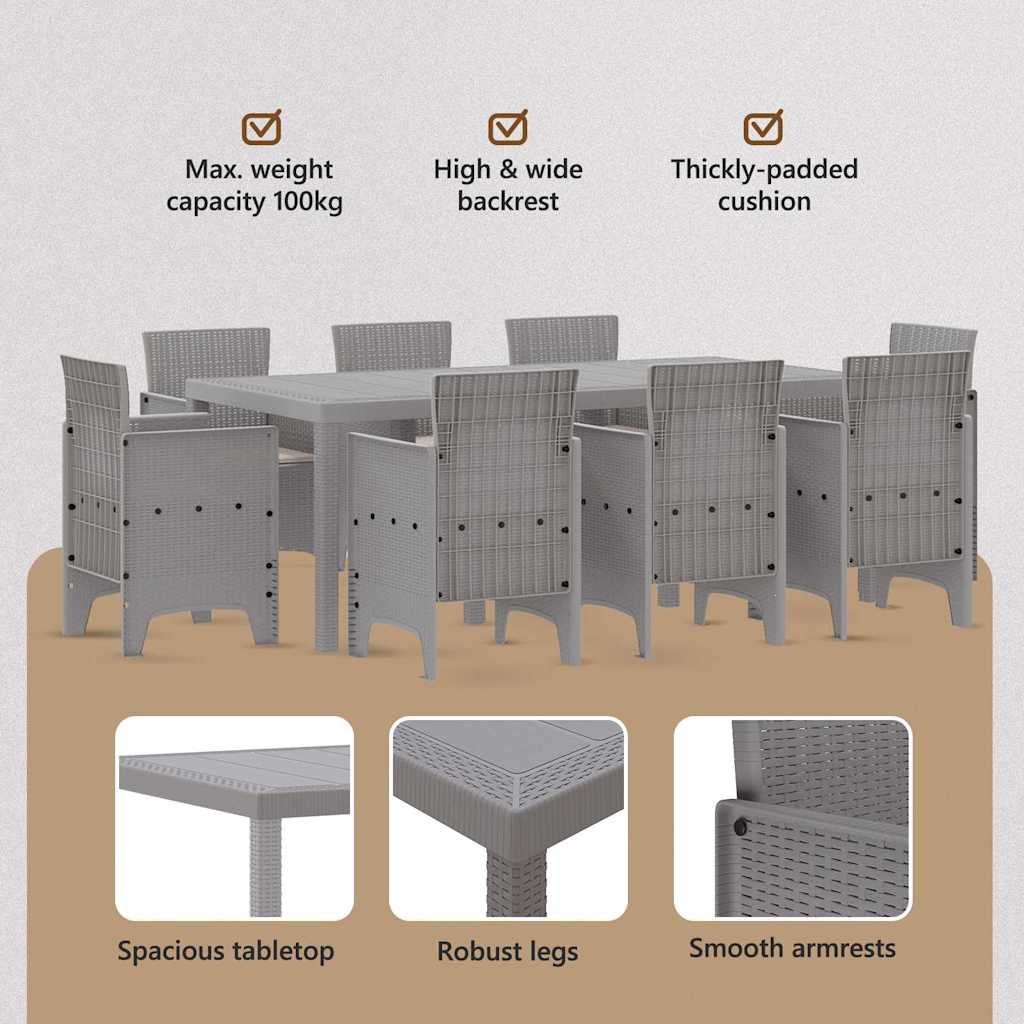 ☑
Max. weight capacity 100kg

☑
High & wide backrest

☑
Thickly-padded cushion

Spacious tabletop

Robust legs

Smooth armrests