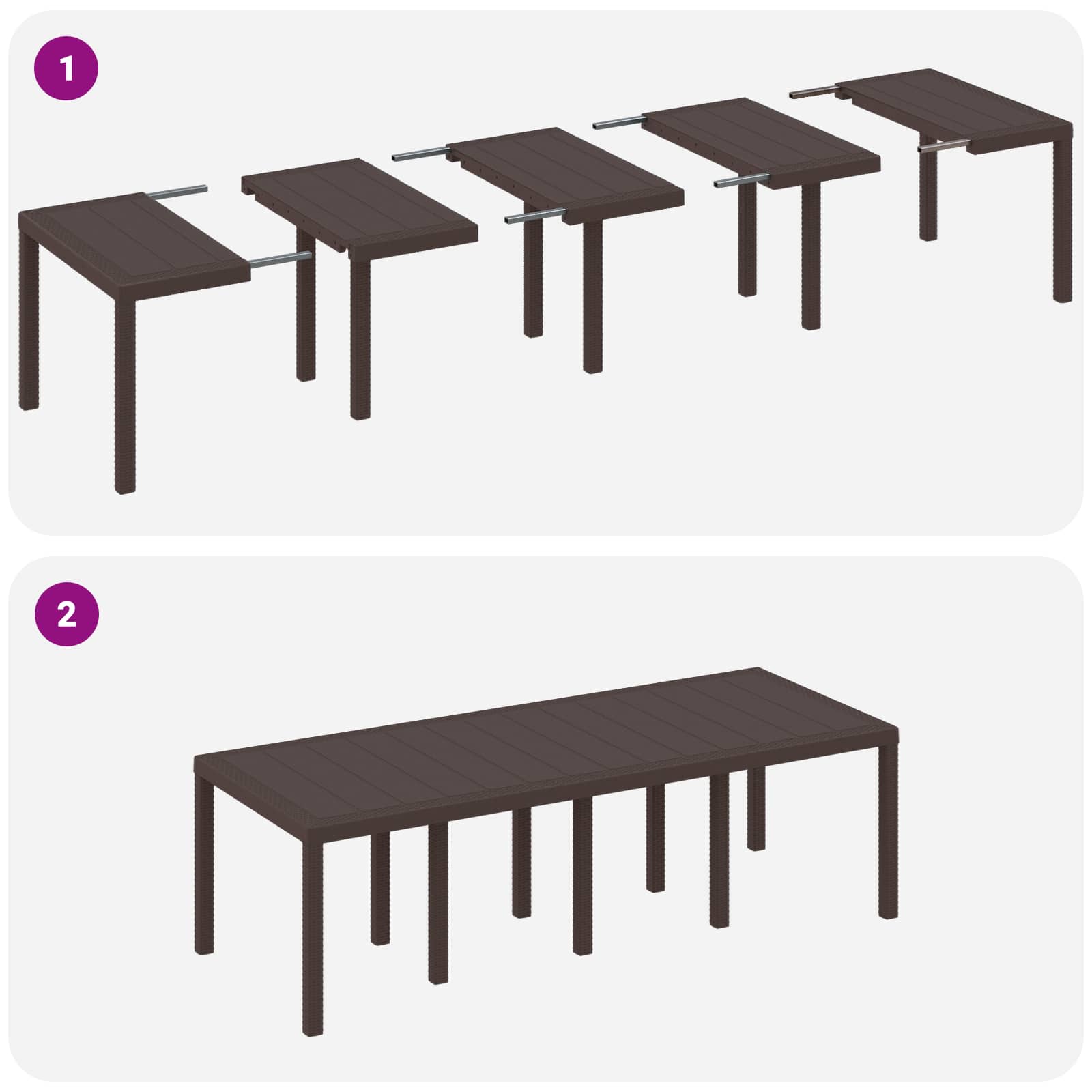 1

2