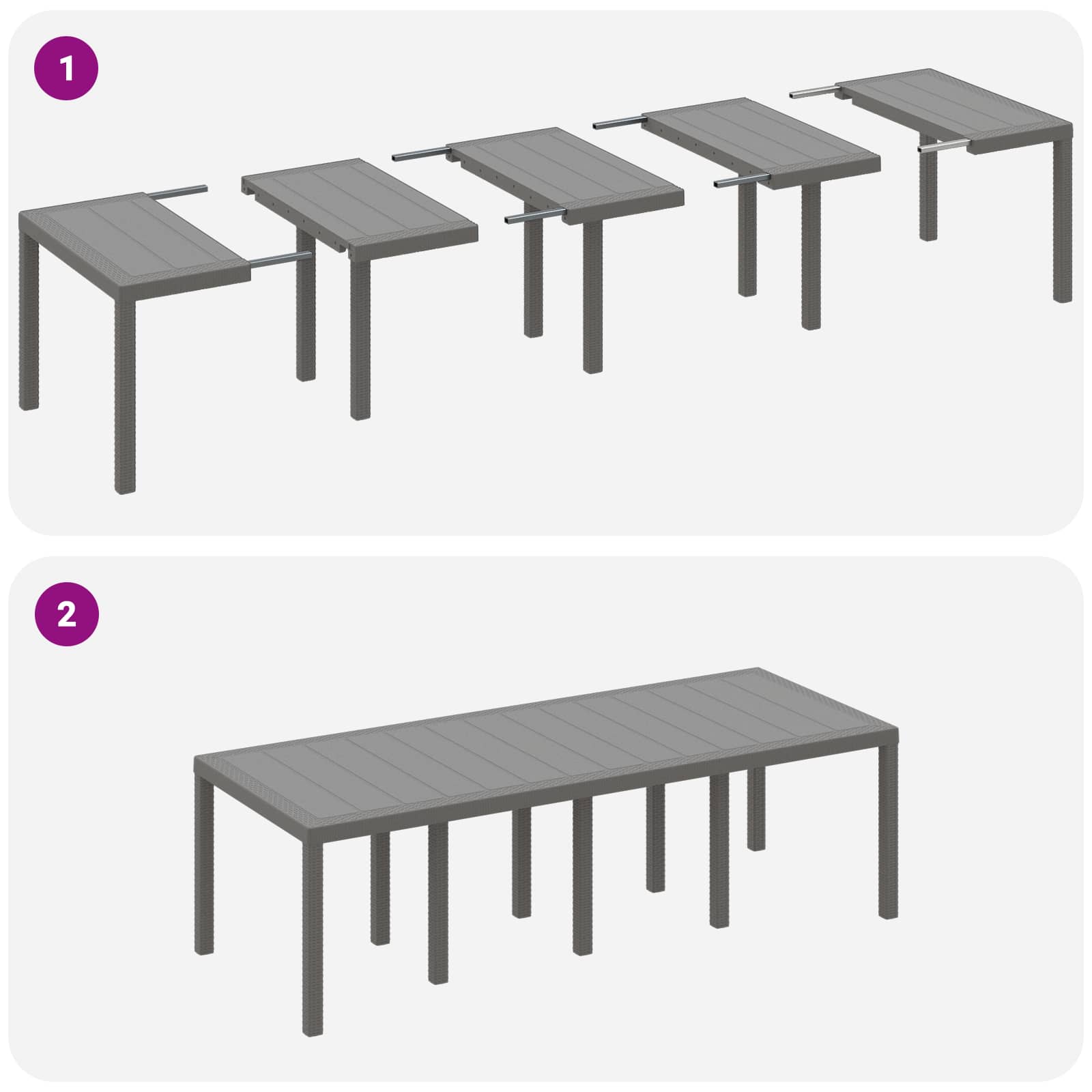 1

2