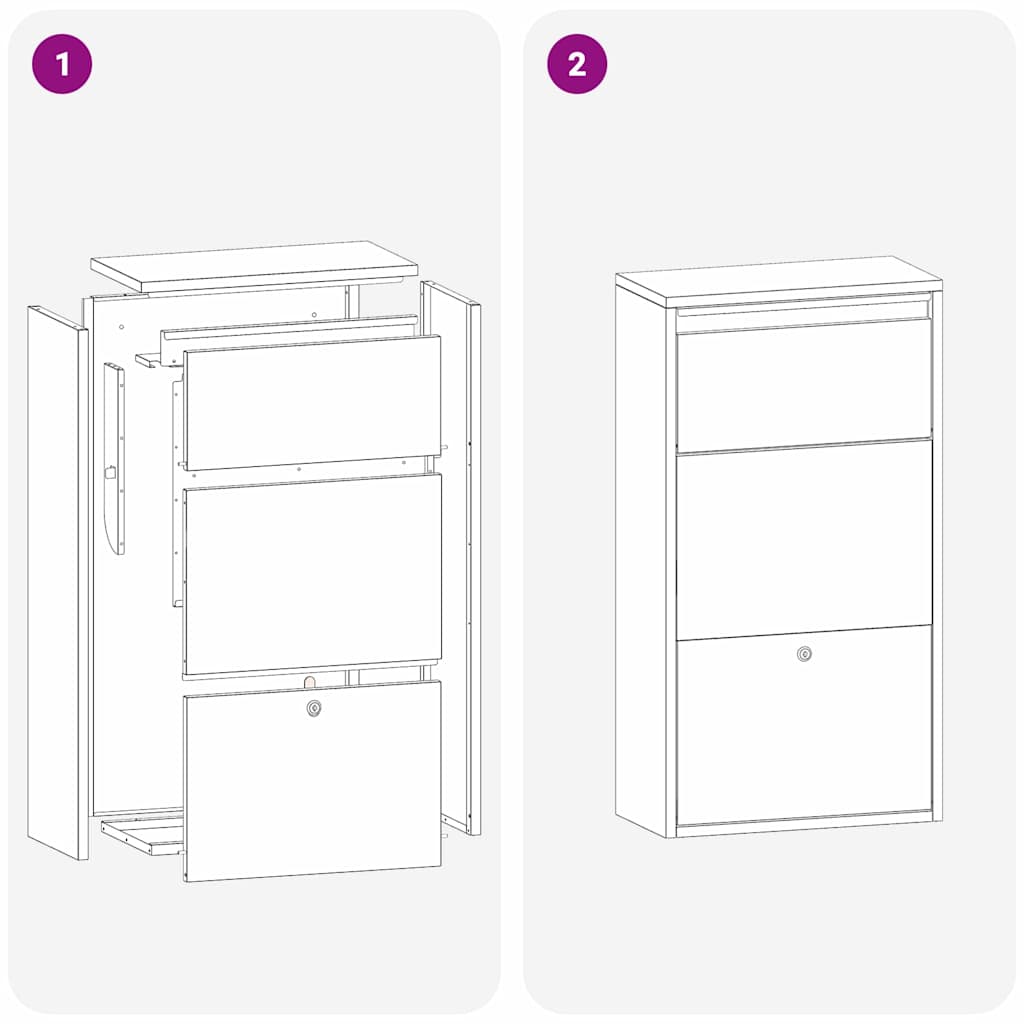 1

2