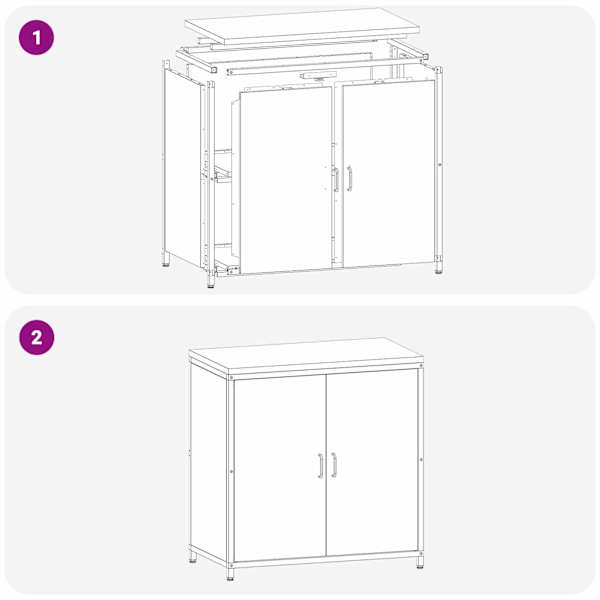 1

2