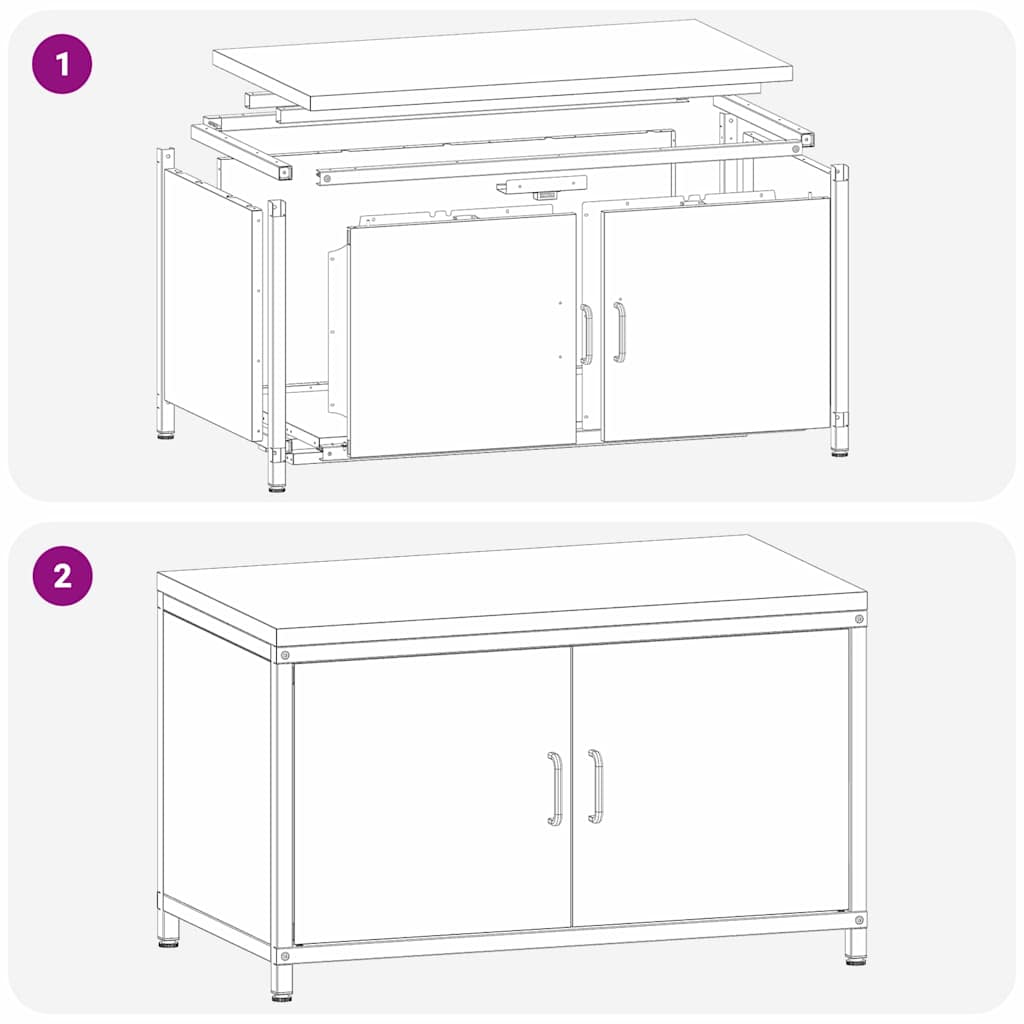 1

2