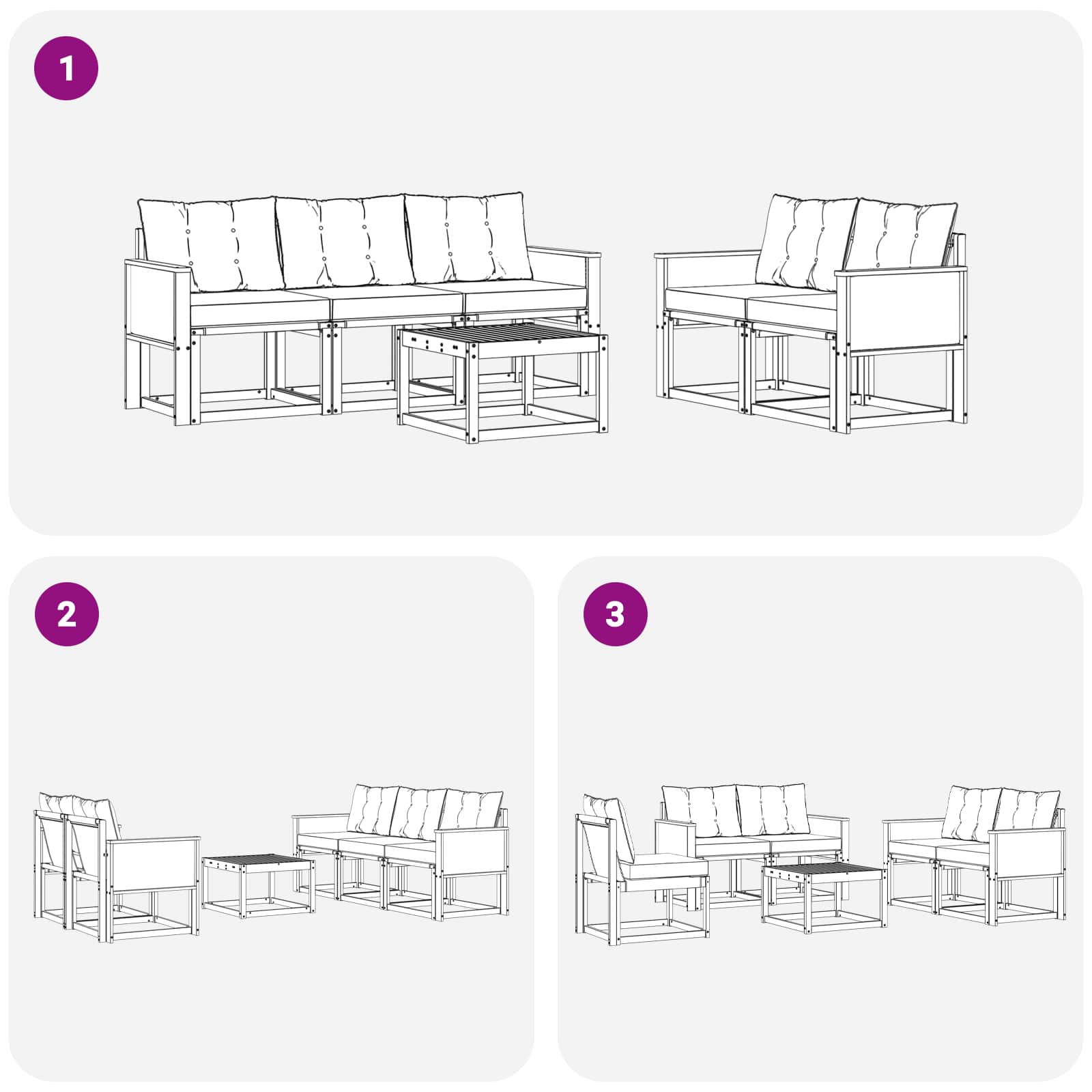 1

2

3