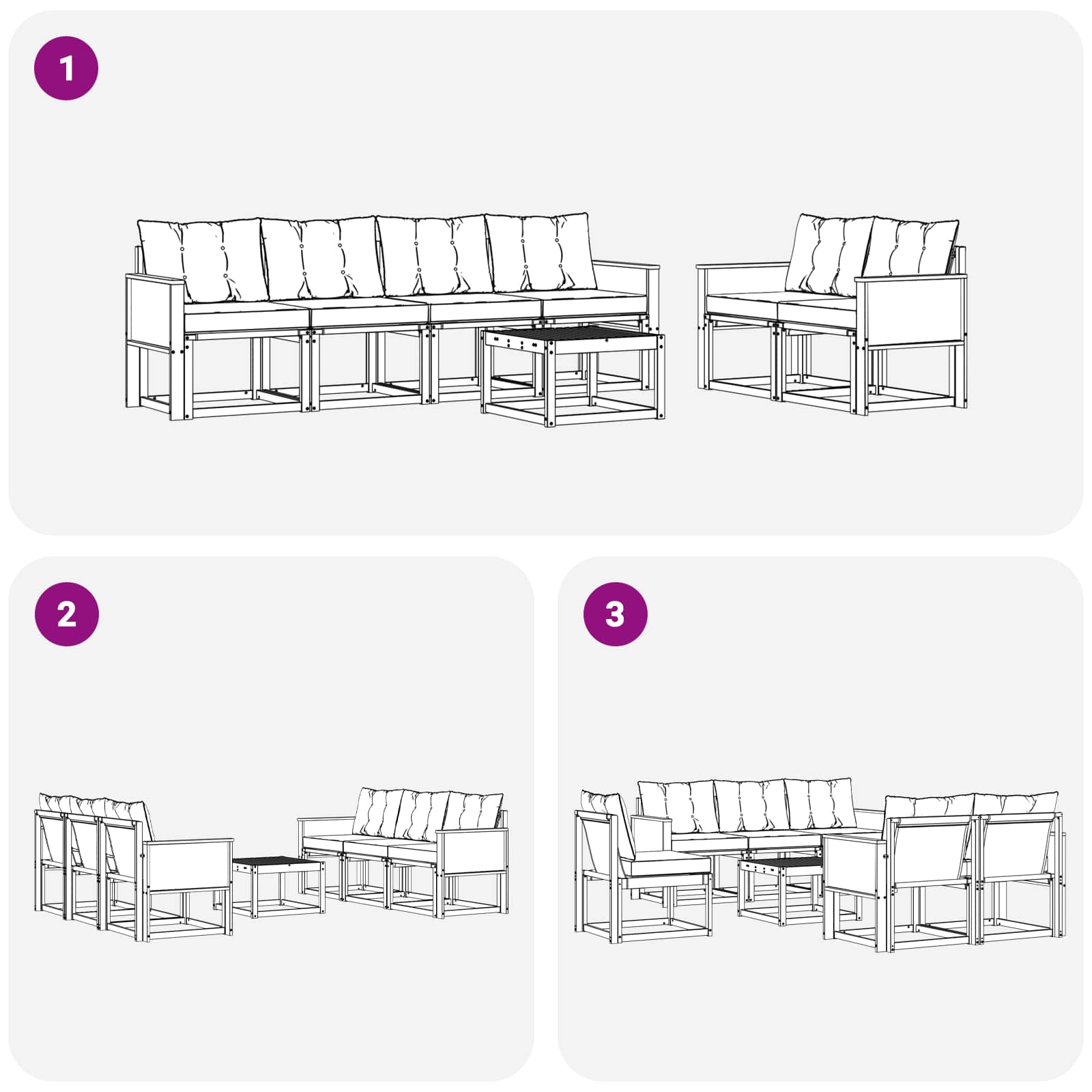 1

2

3