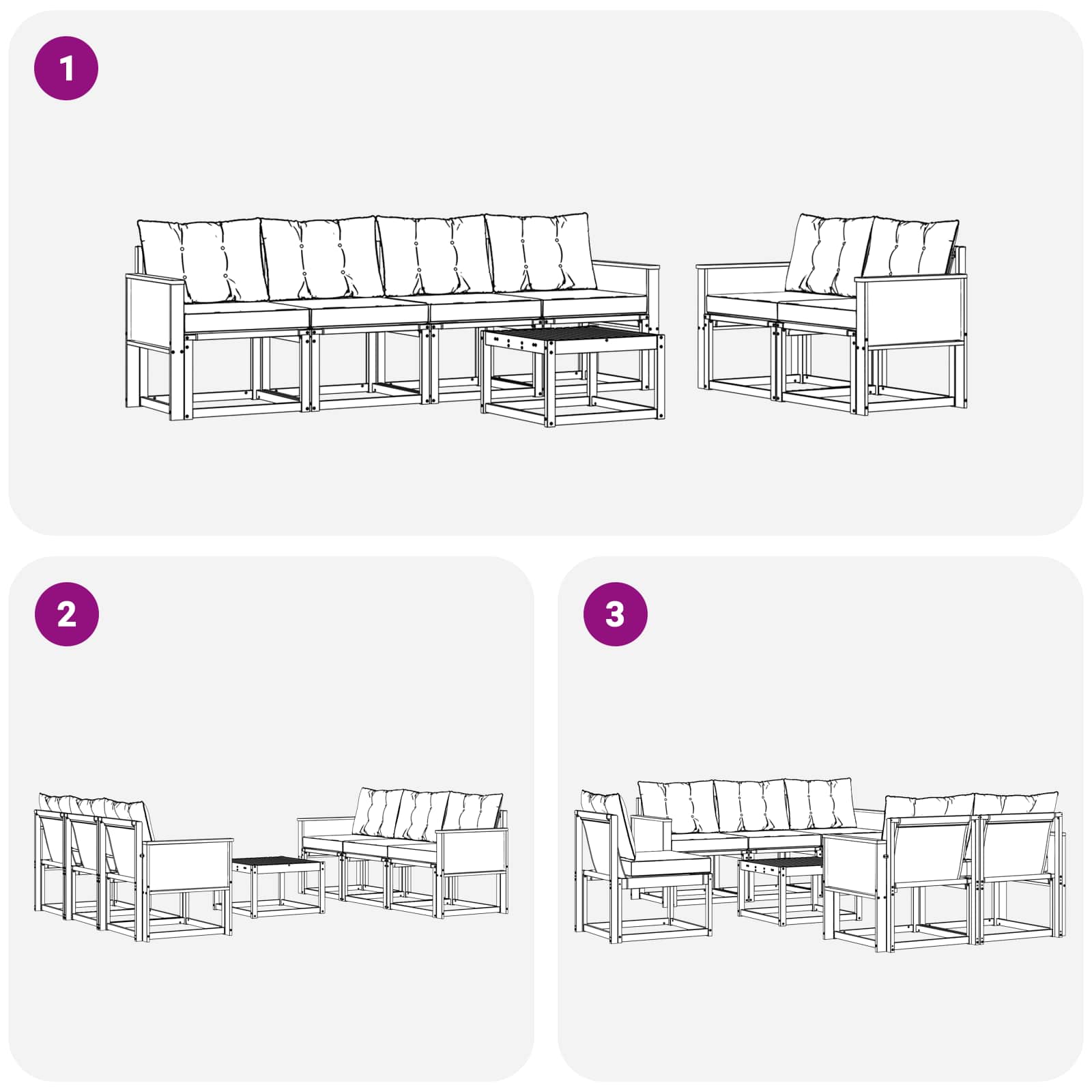 1

2

3