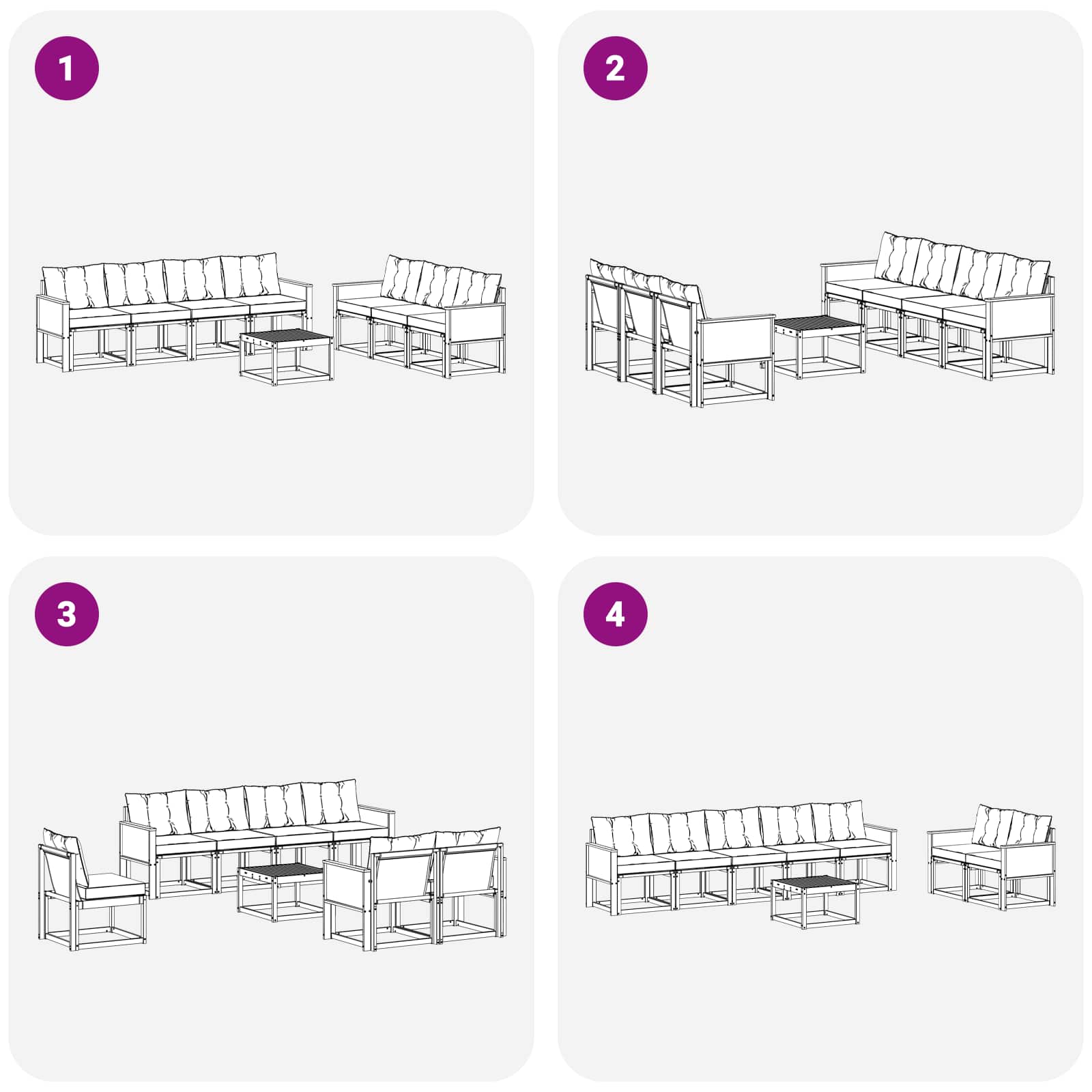 1

2

3

4