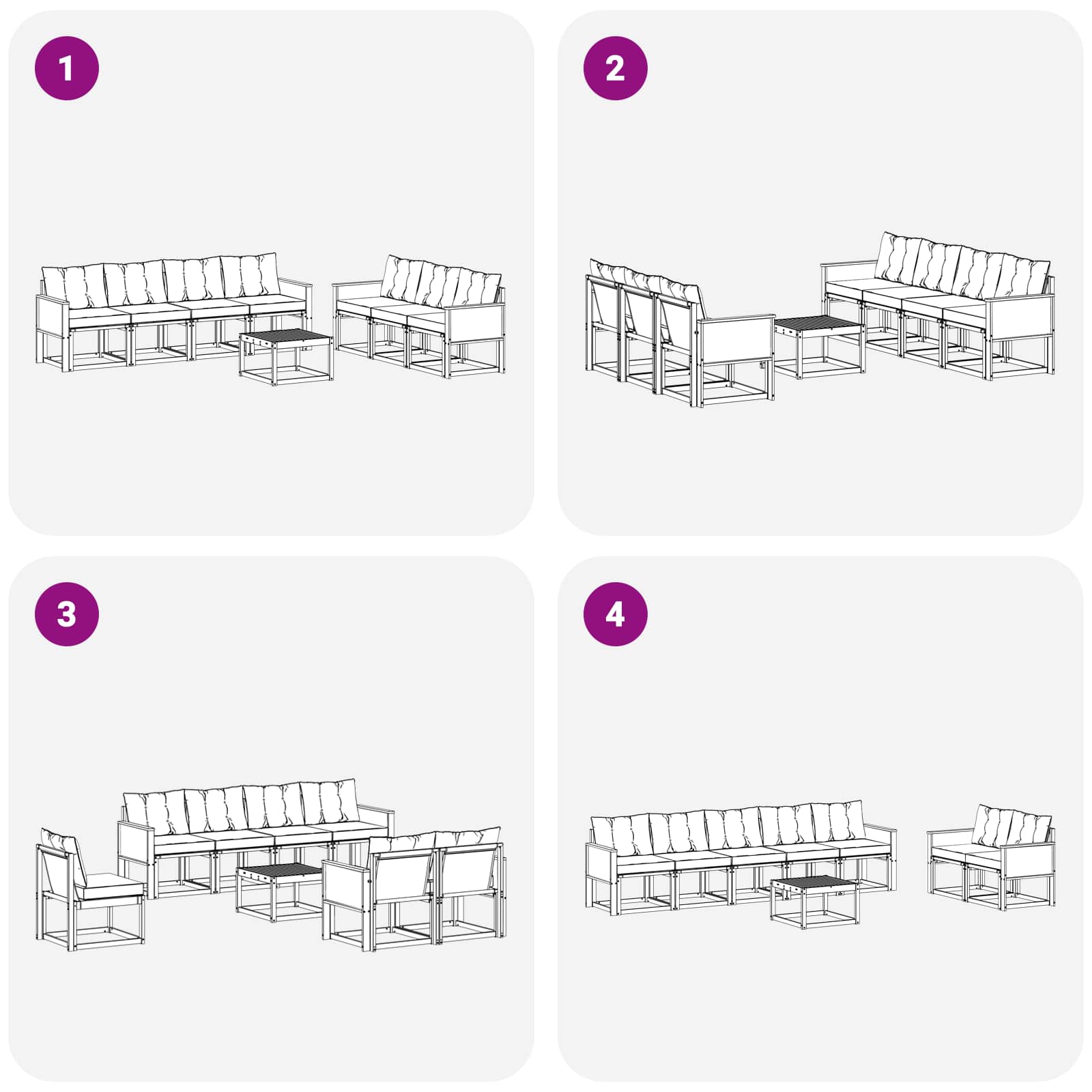 1

2

3

4