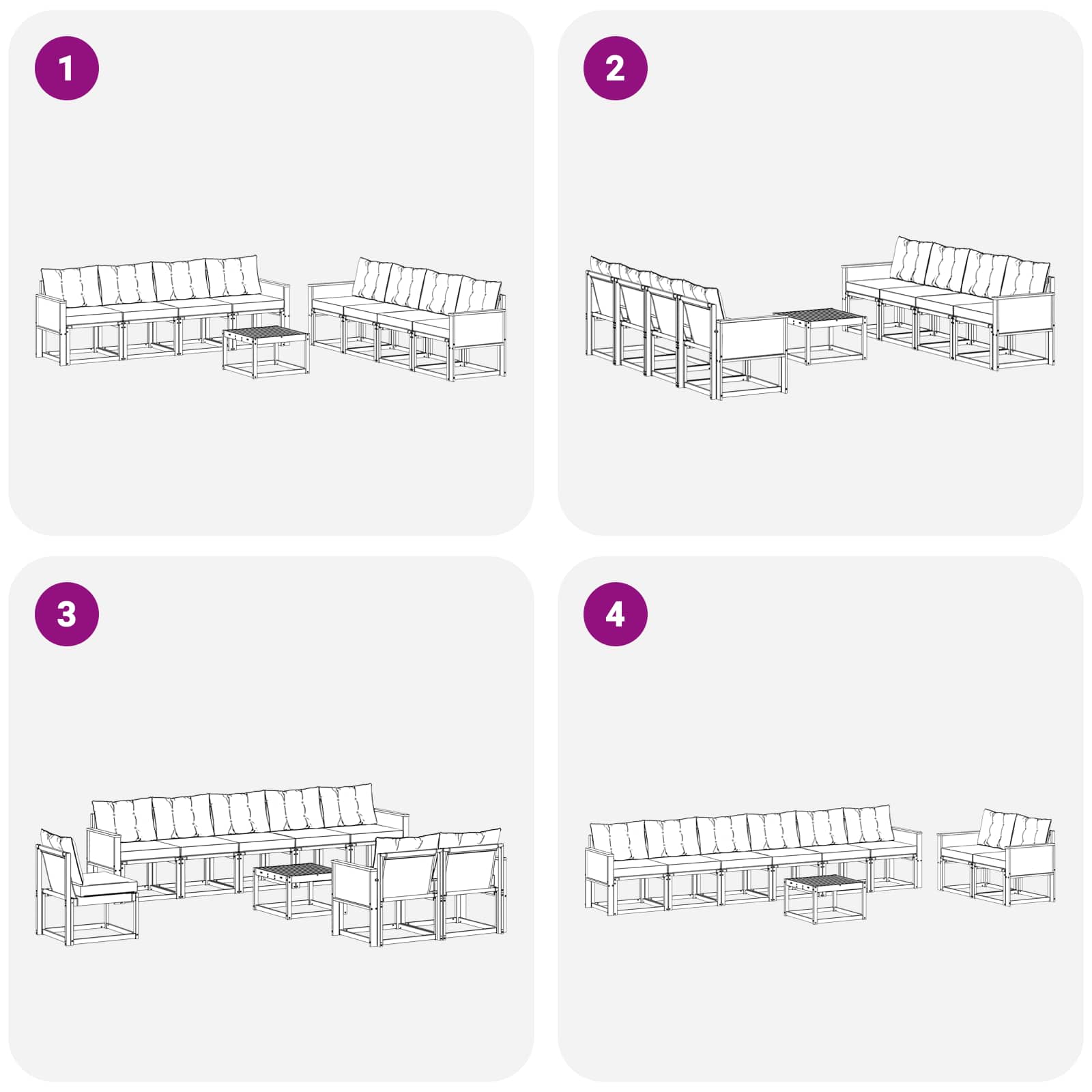 1

2

3

4