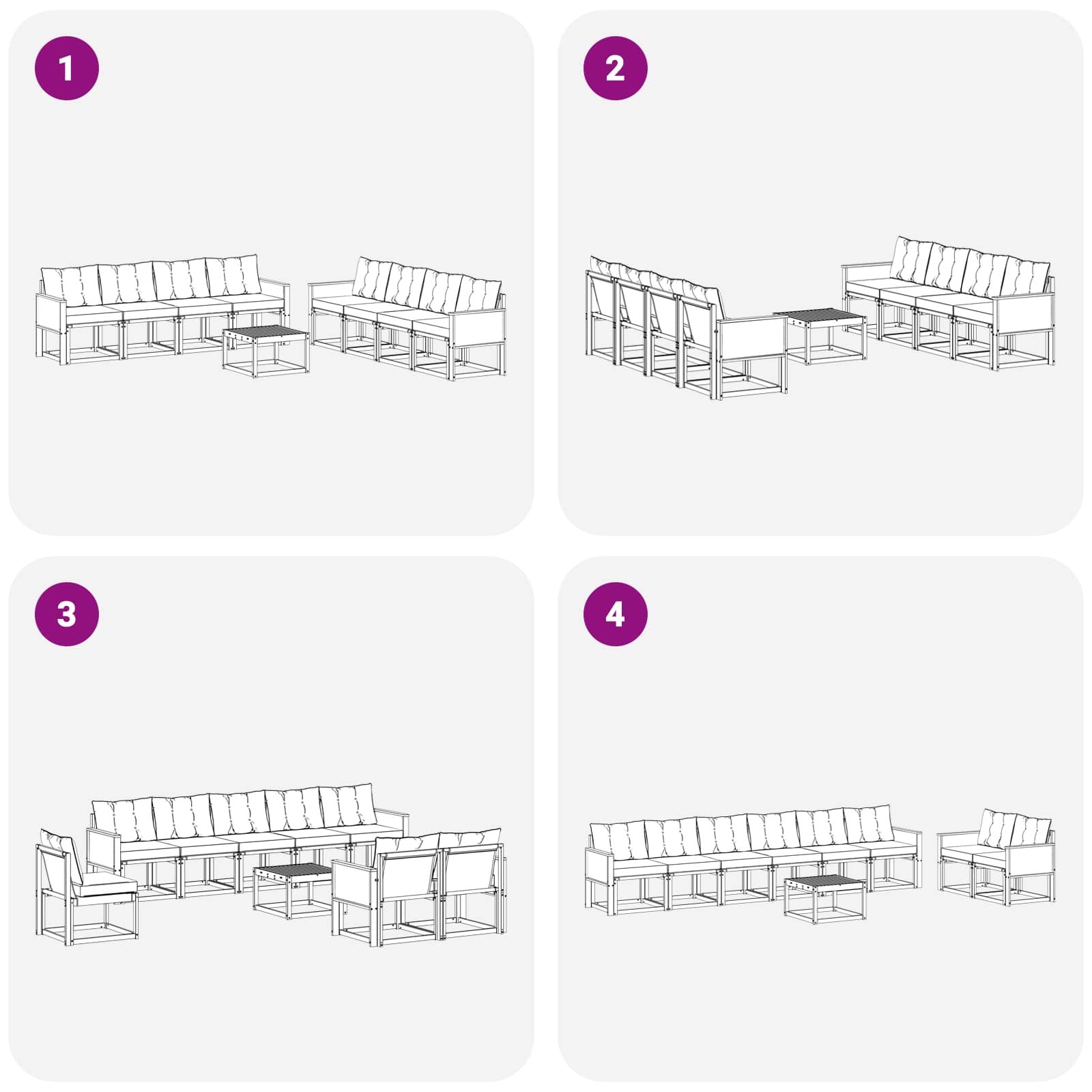 1

2

3

4