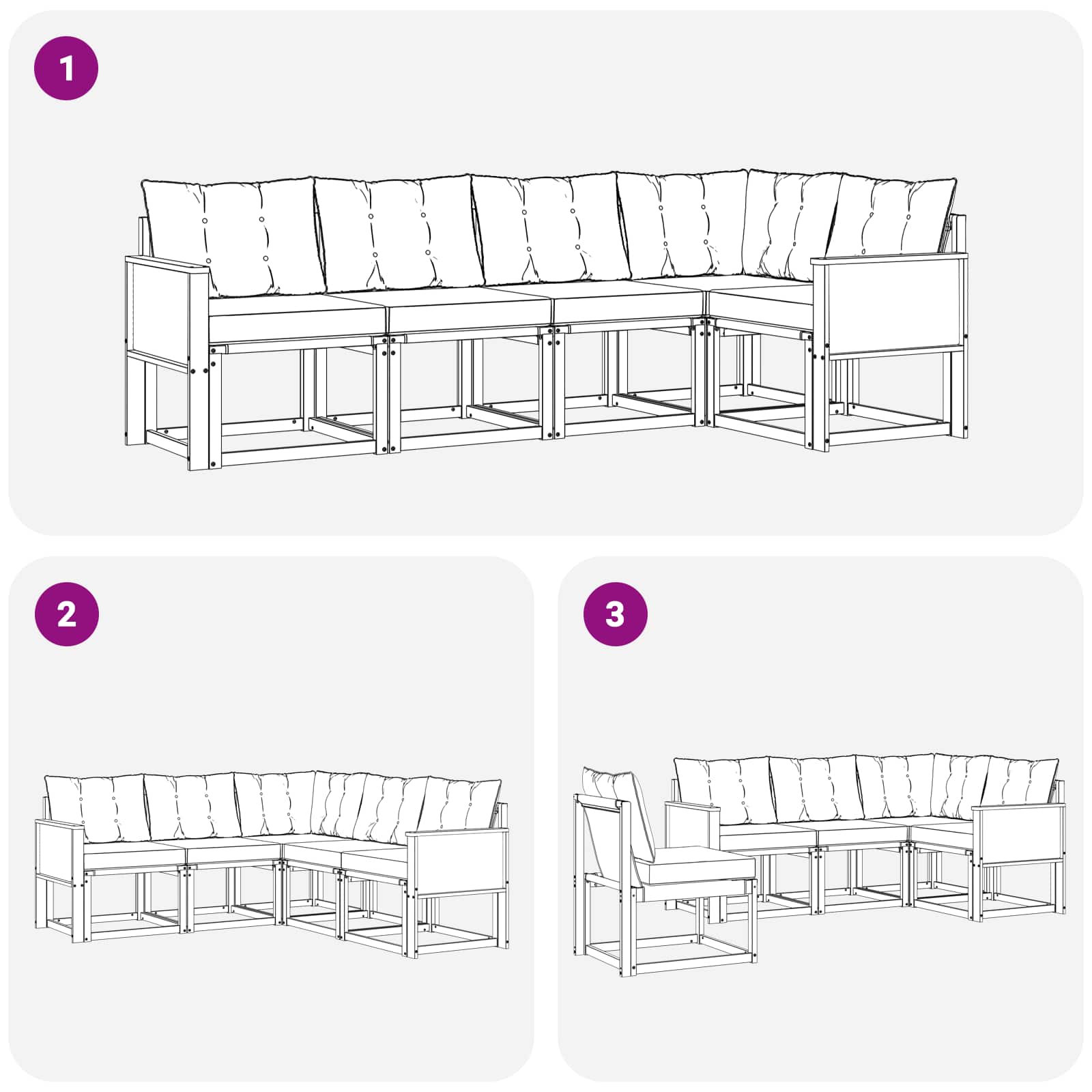 1

2

3