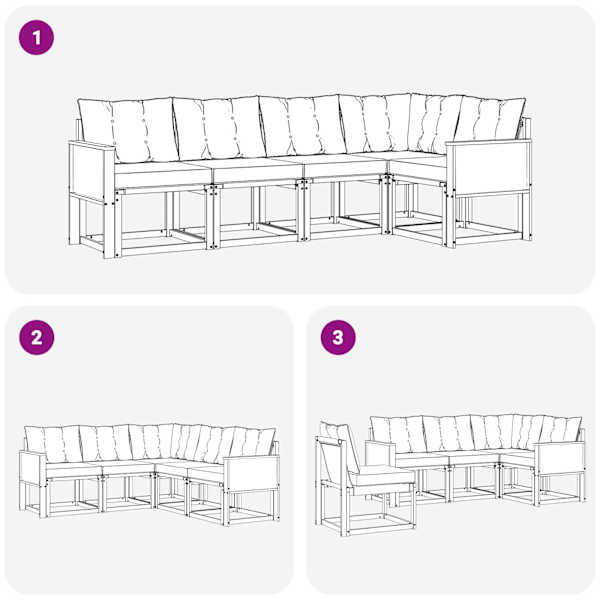 1

2

3