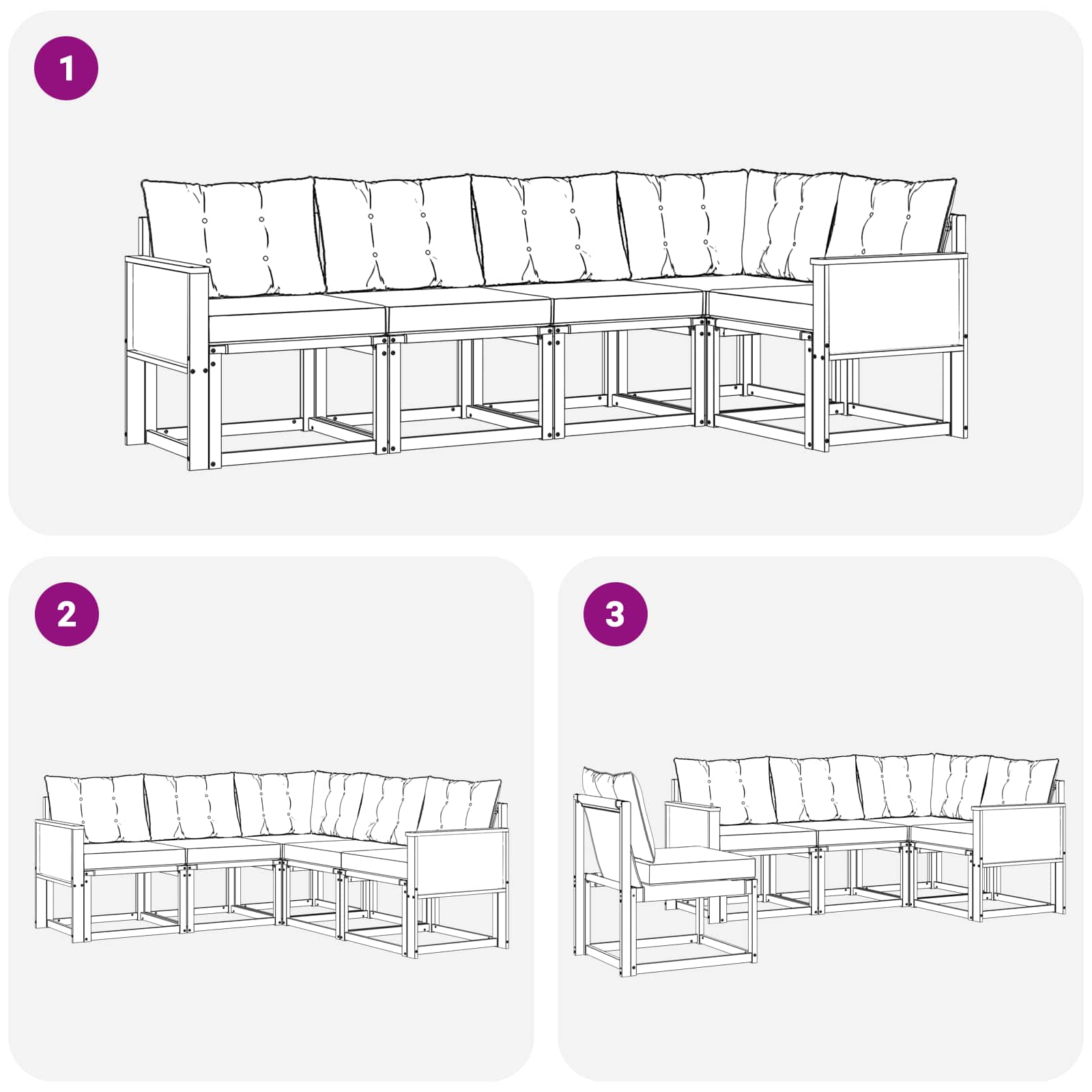 1

2

3