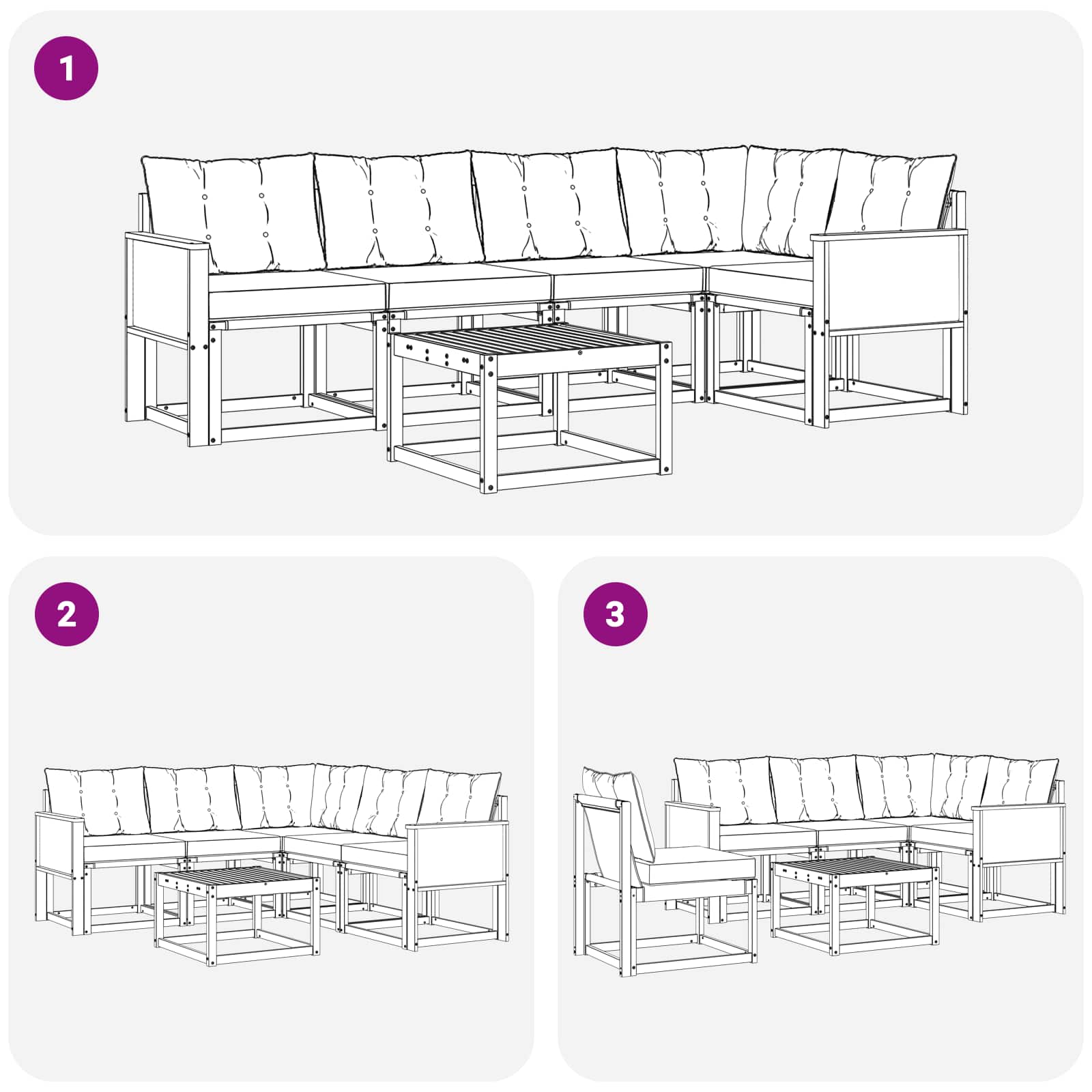 1

2

3