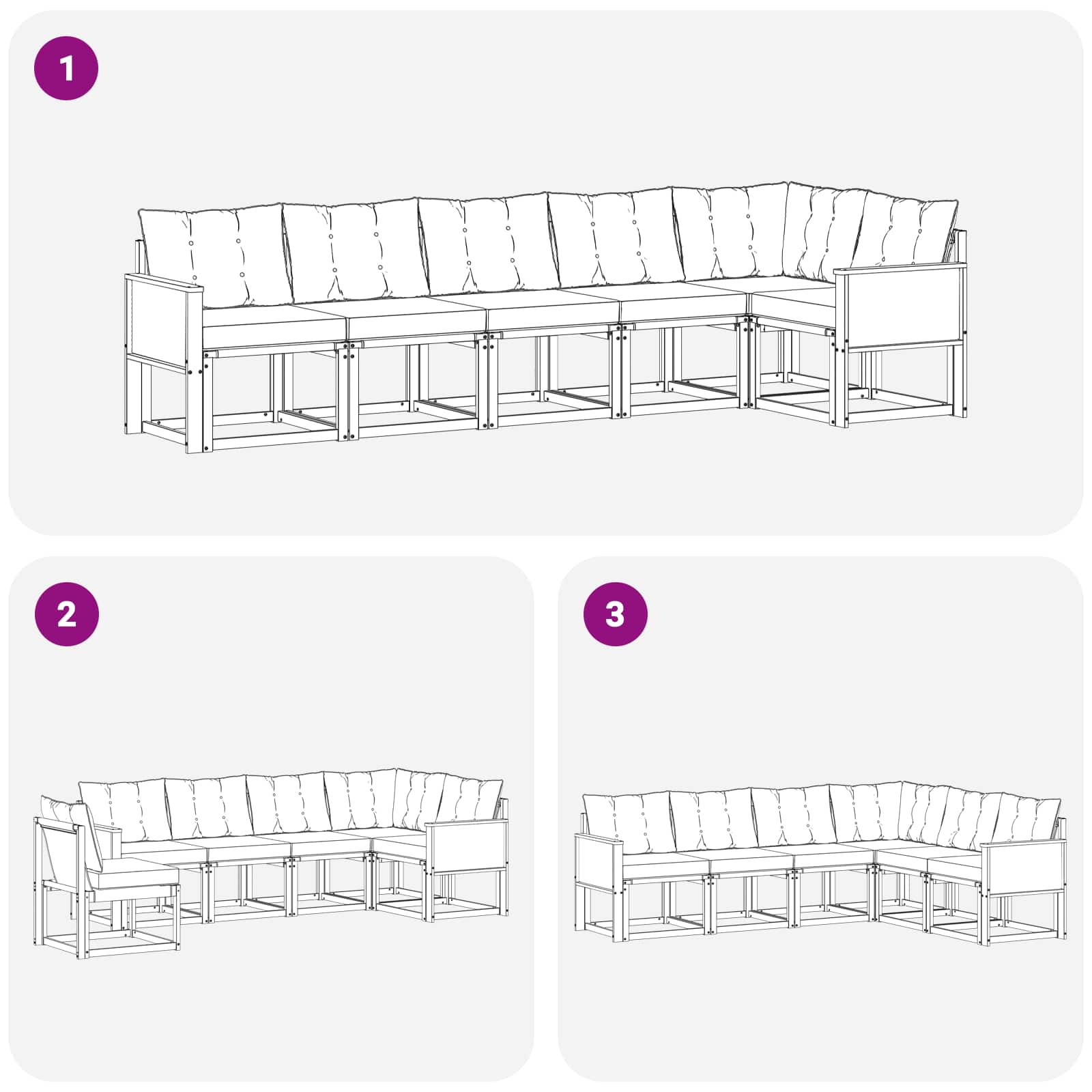 1

2

3