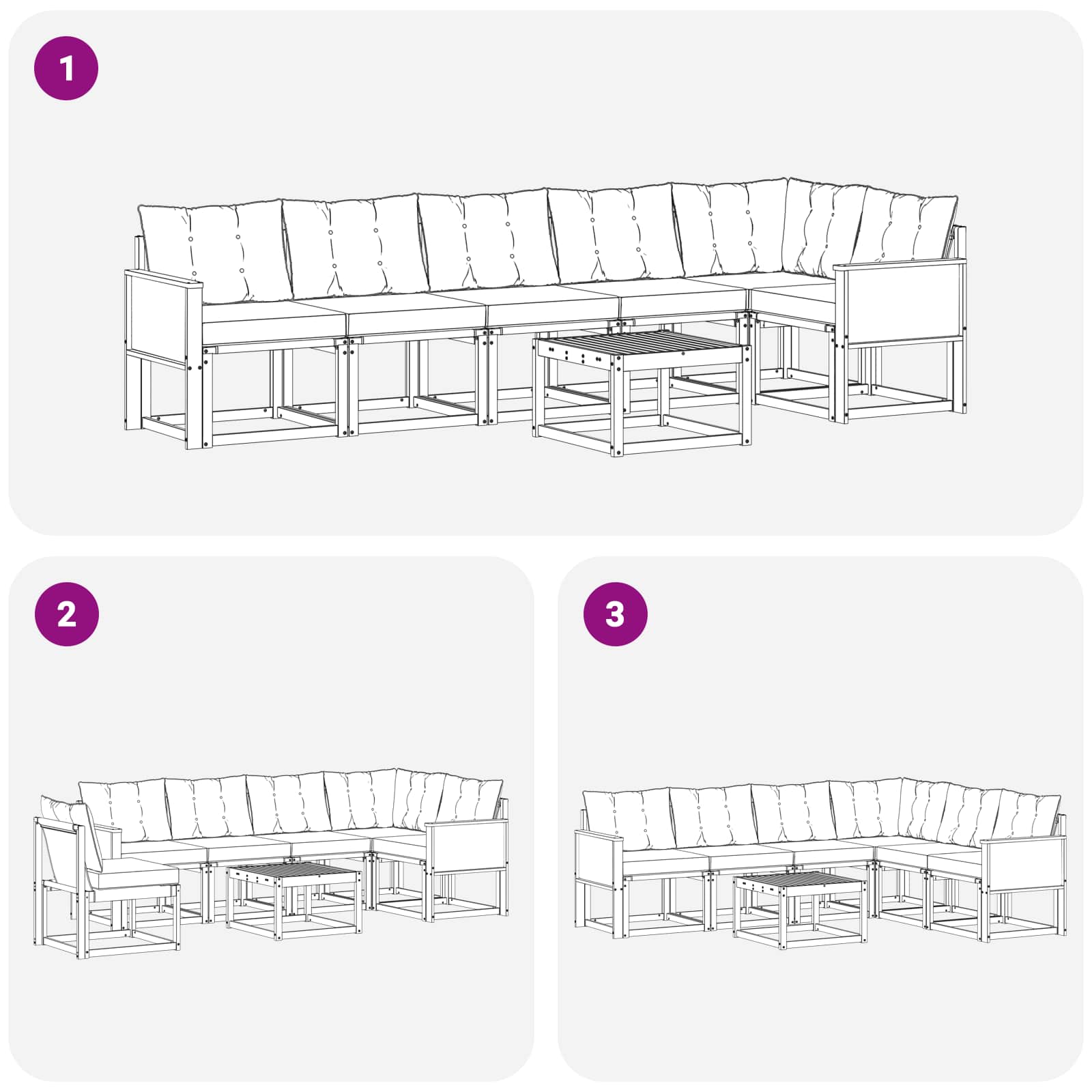 1

2

3