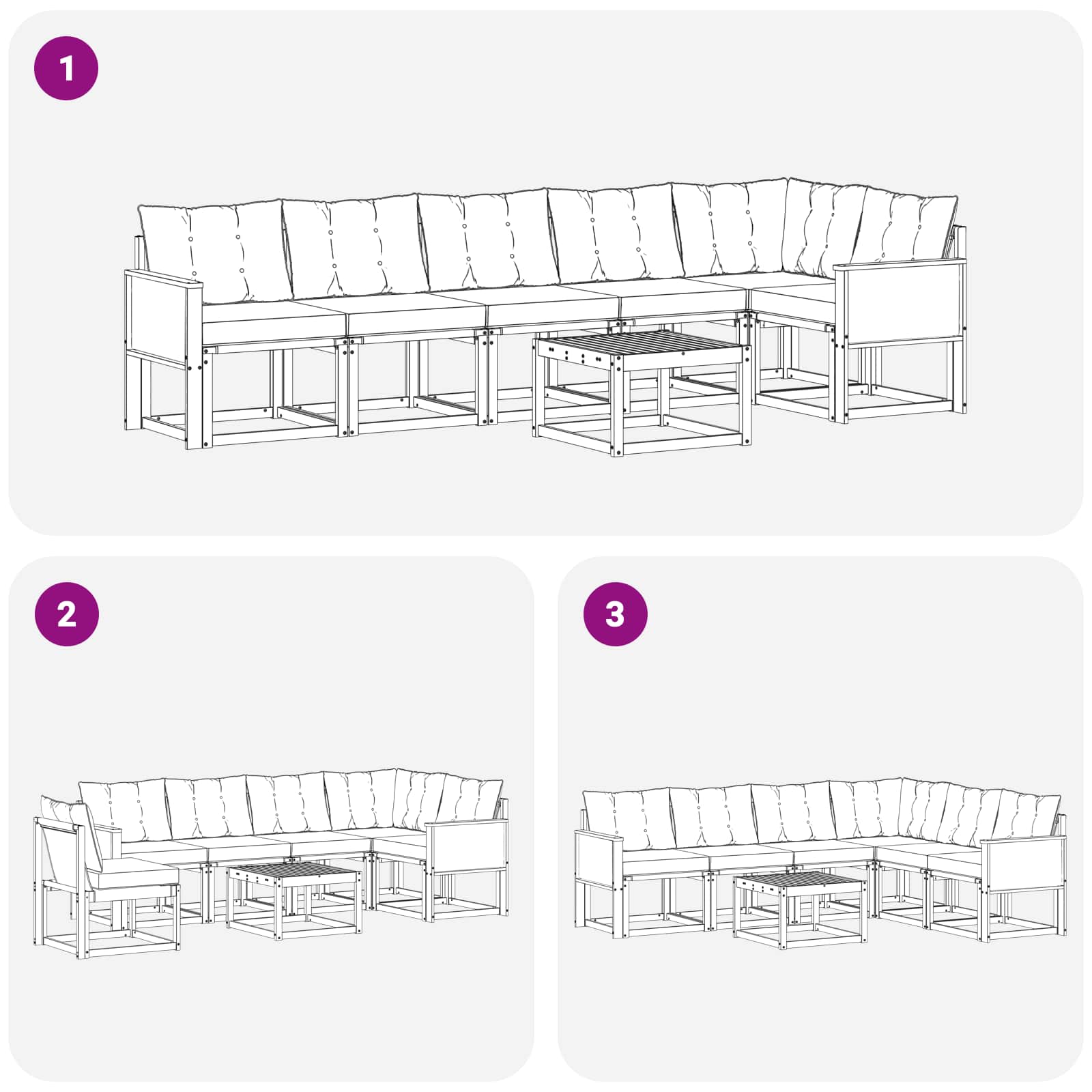 1

2

3