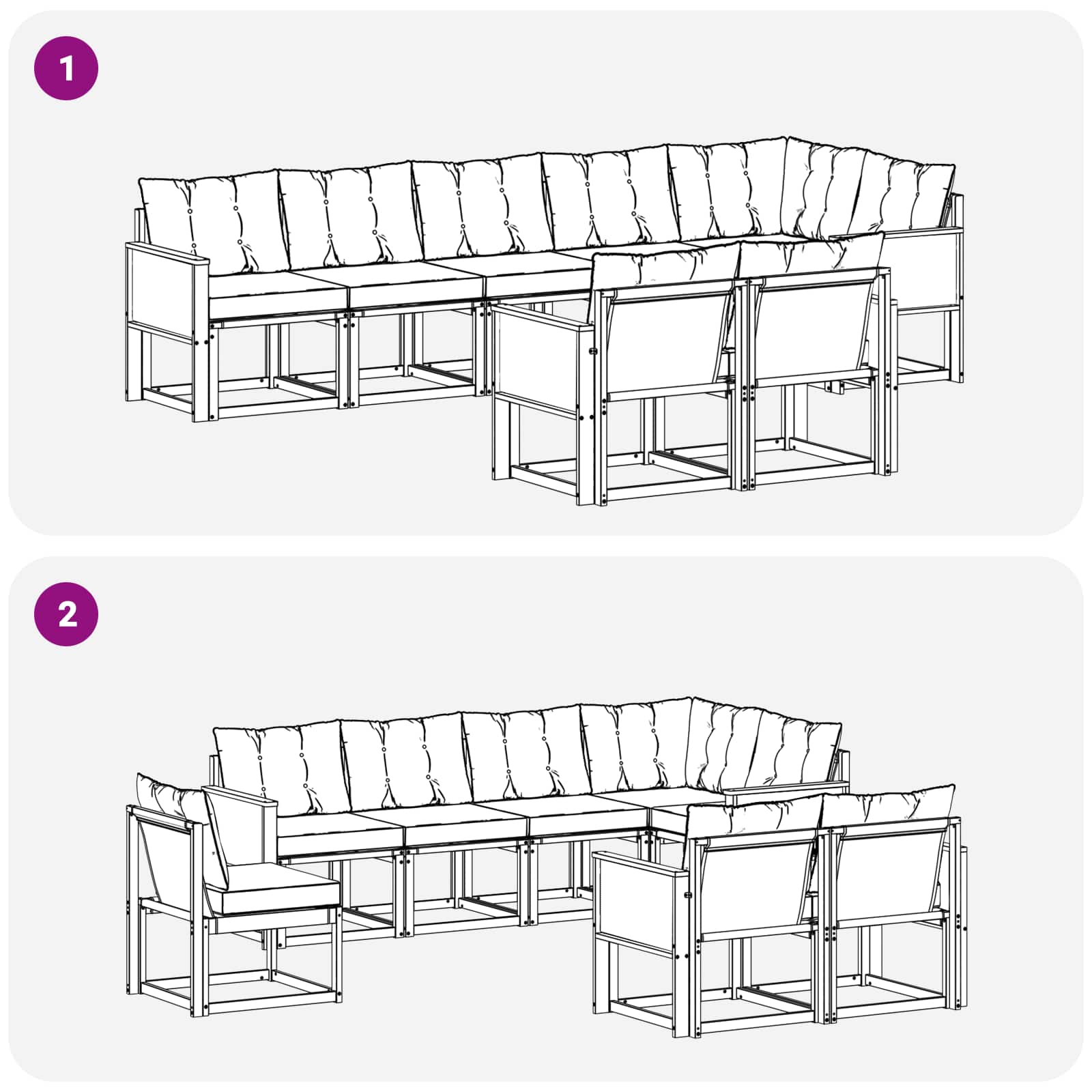 1

2