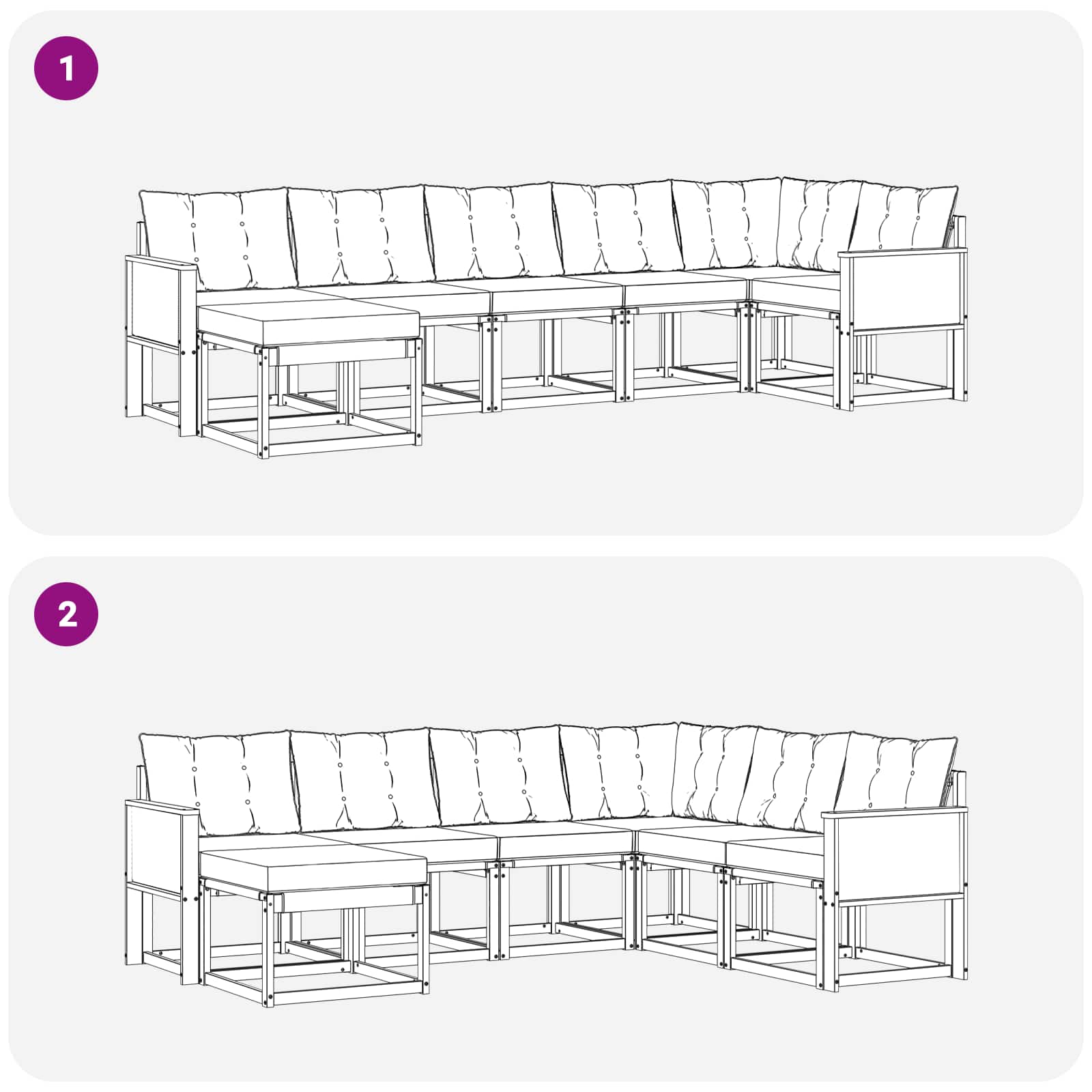 1

2