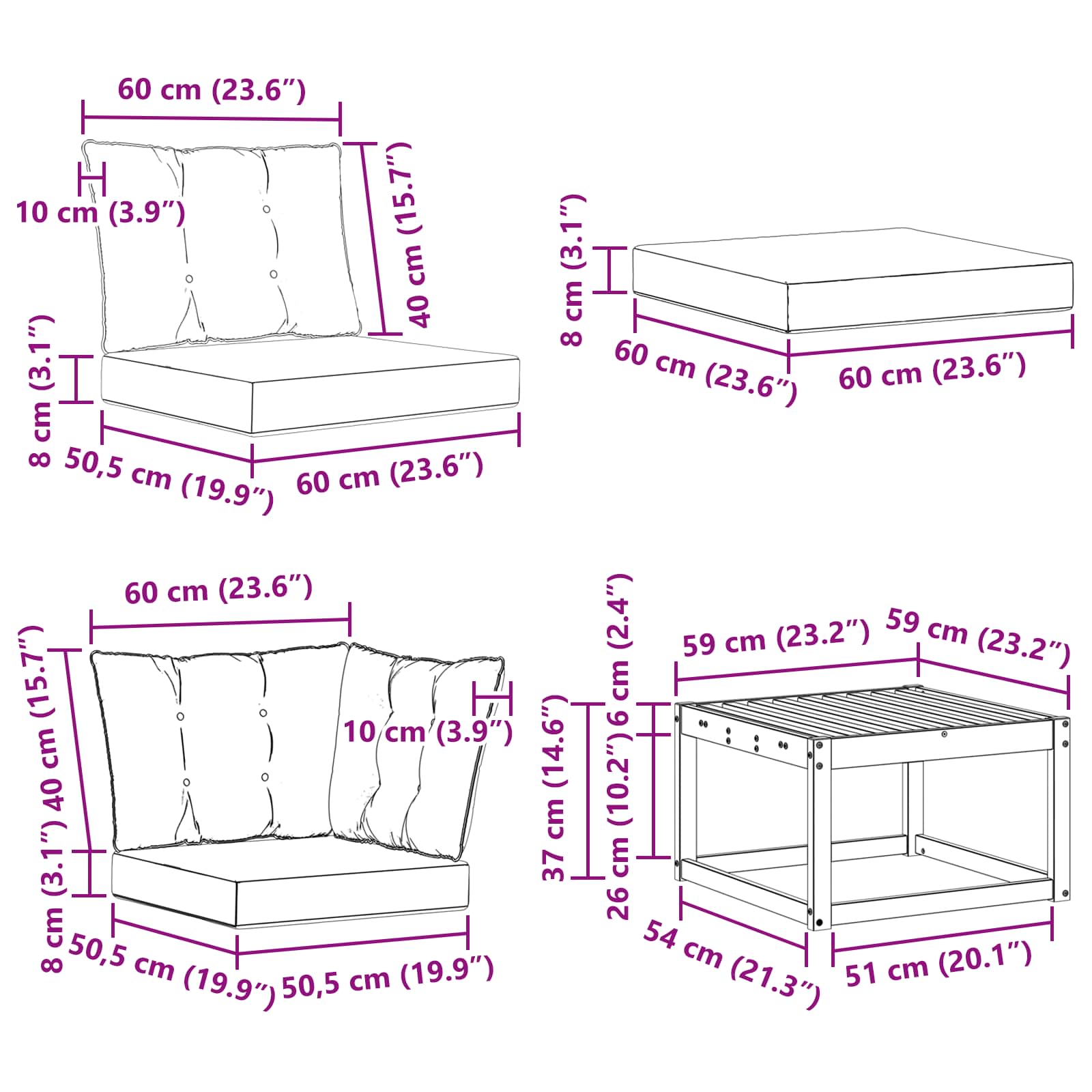 60 cm (23.6″)

10 cm (3.9″)

40 cm (15.7″)

8 cm (3.1″)

50,5 cm (19.9″)

60 cm (23.6″)

8 cm (3.1″)

60 cm (23.6″)

60 cm (23.6″)

60 cm (23.6″)

40 cm (15.7″)

10 cm (3.9″)

8 cm (3.1″)

50,5 cm (19.9″)

50,5 cm (19.9″)

59 cm (23.2″)

59 cm (23.2″)

6 cm (2.4″)

37 cm (14.6″)

26 cm (10.2″)

54 cm (21.3″)

51 cm (20.1″)