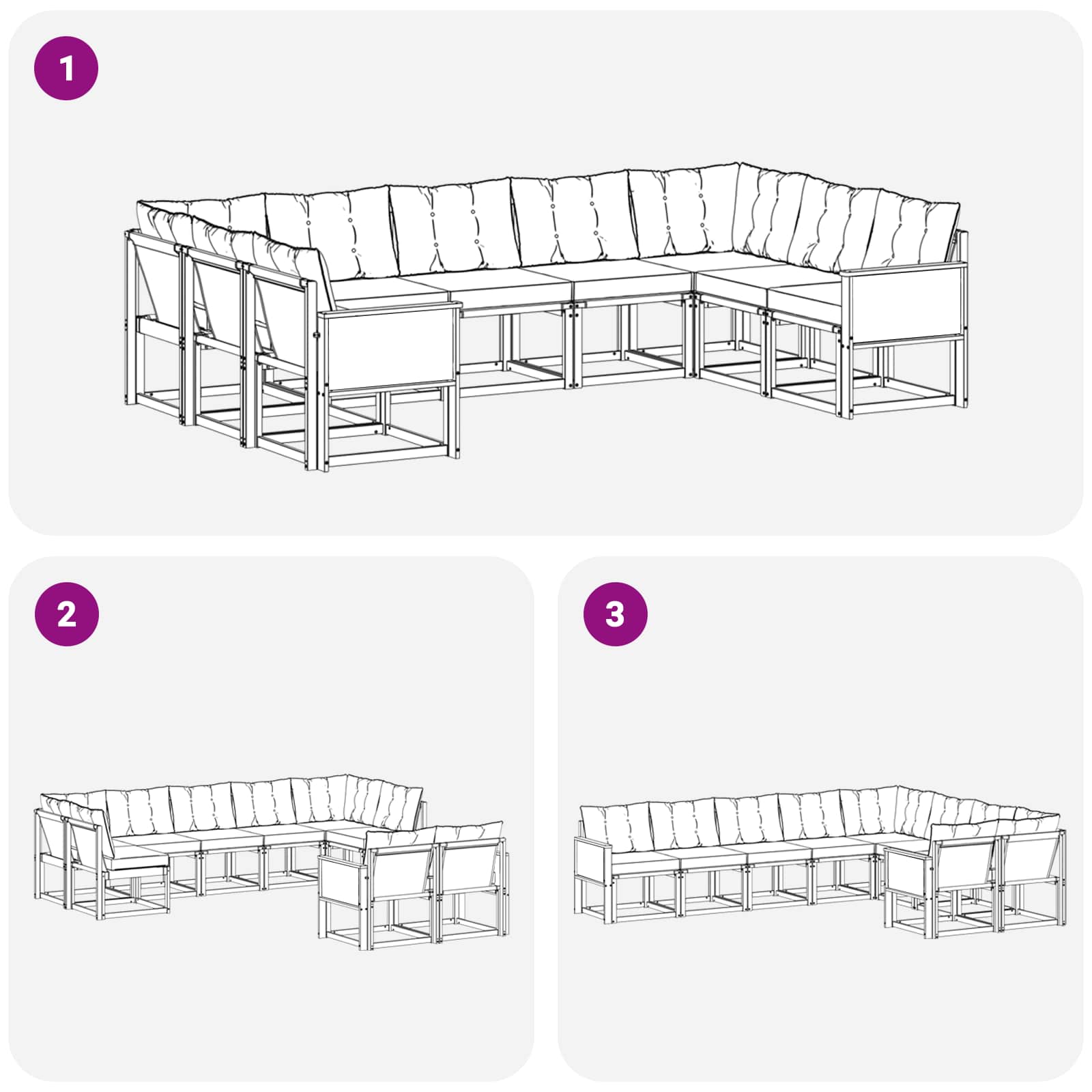 1

2

3