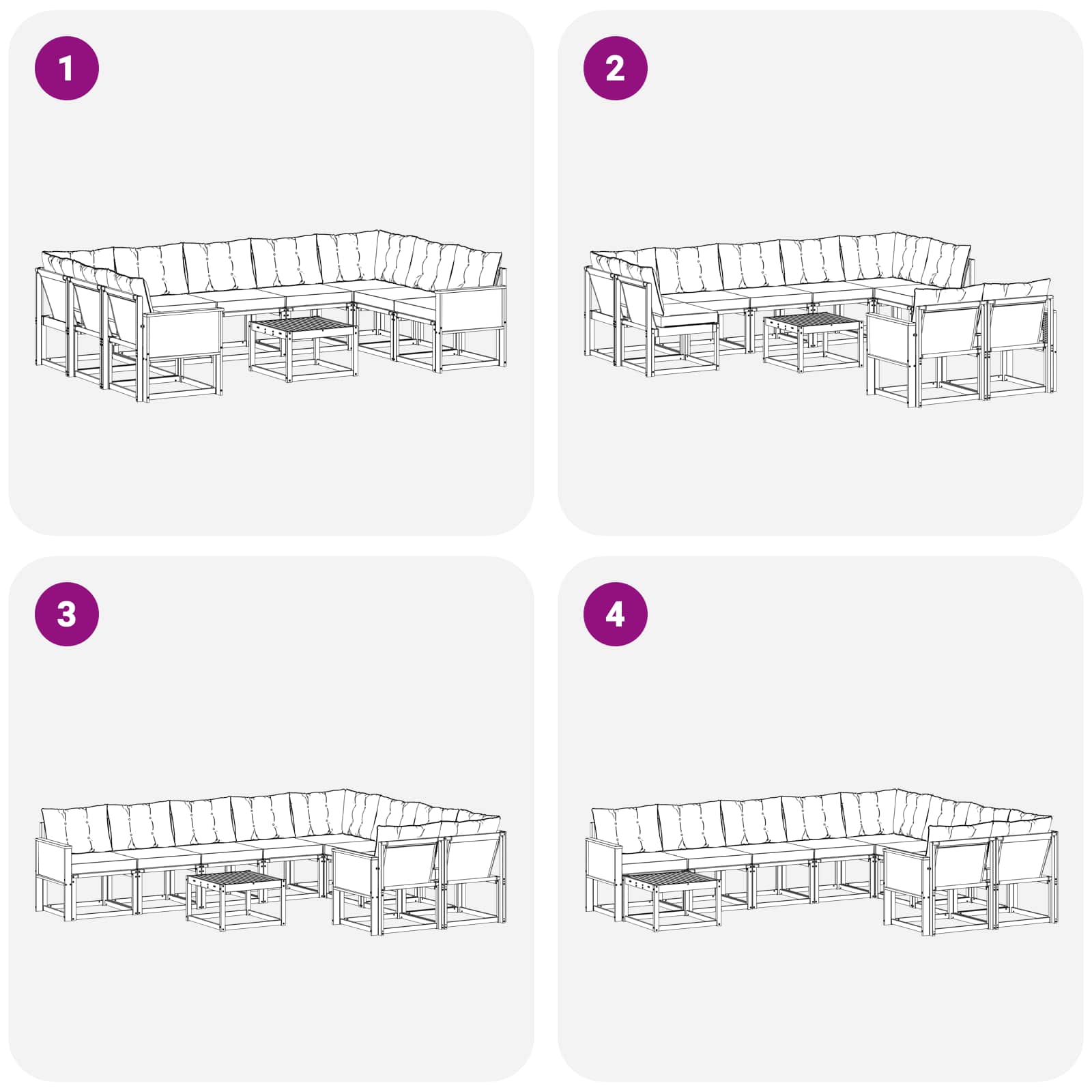 1

2

3

4