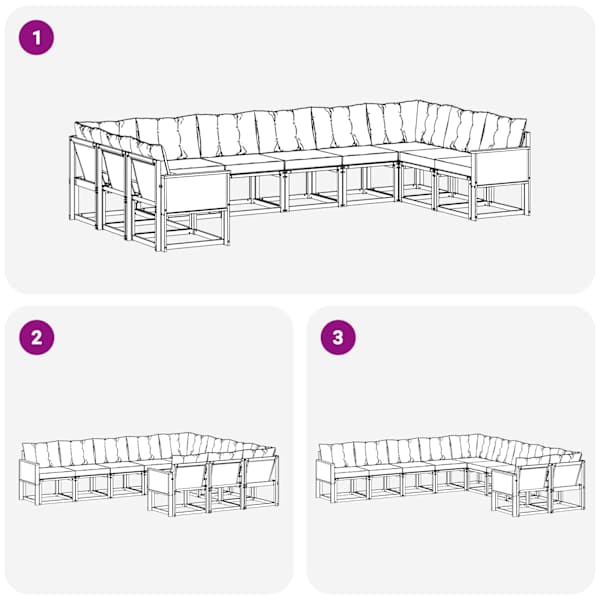 1

2

3