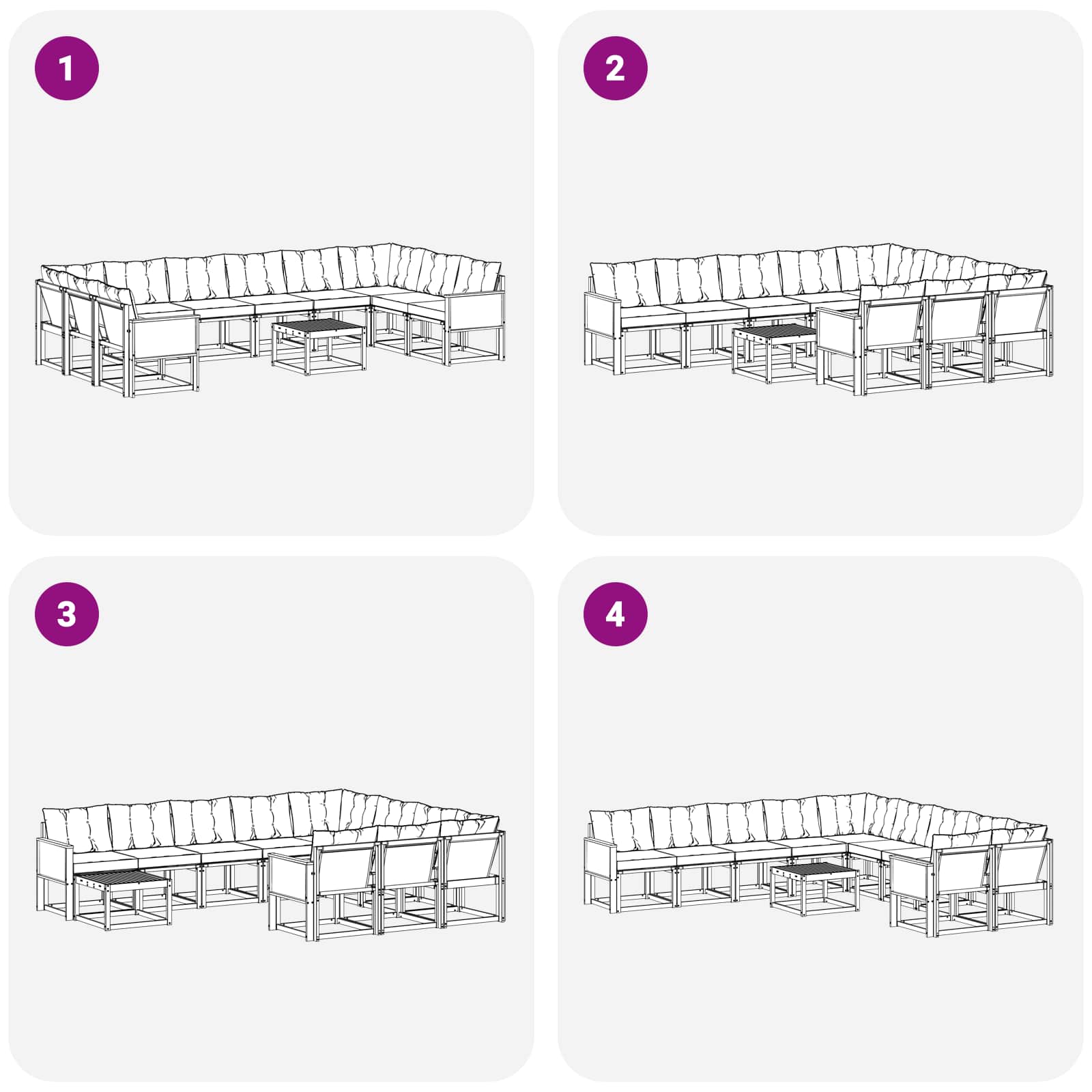 1

2

3

4