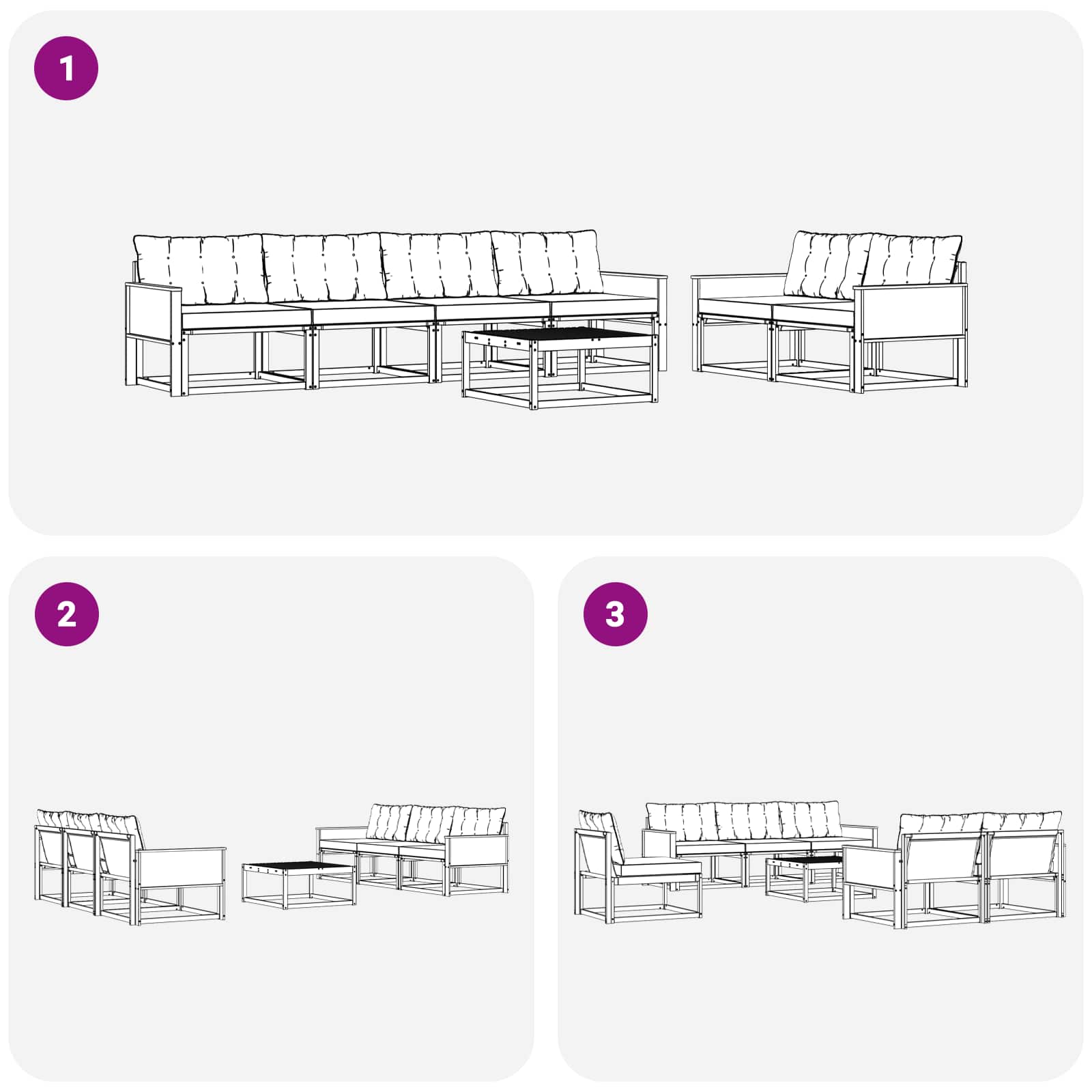 1

2

3