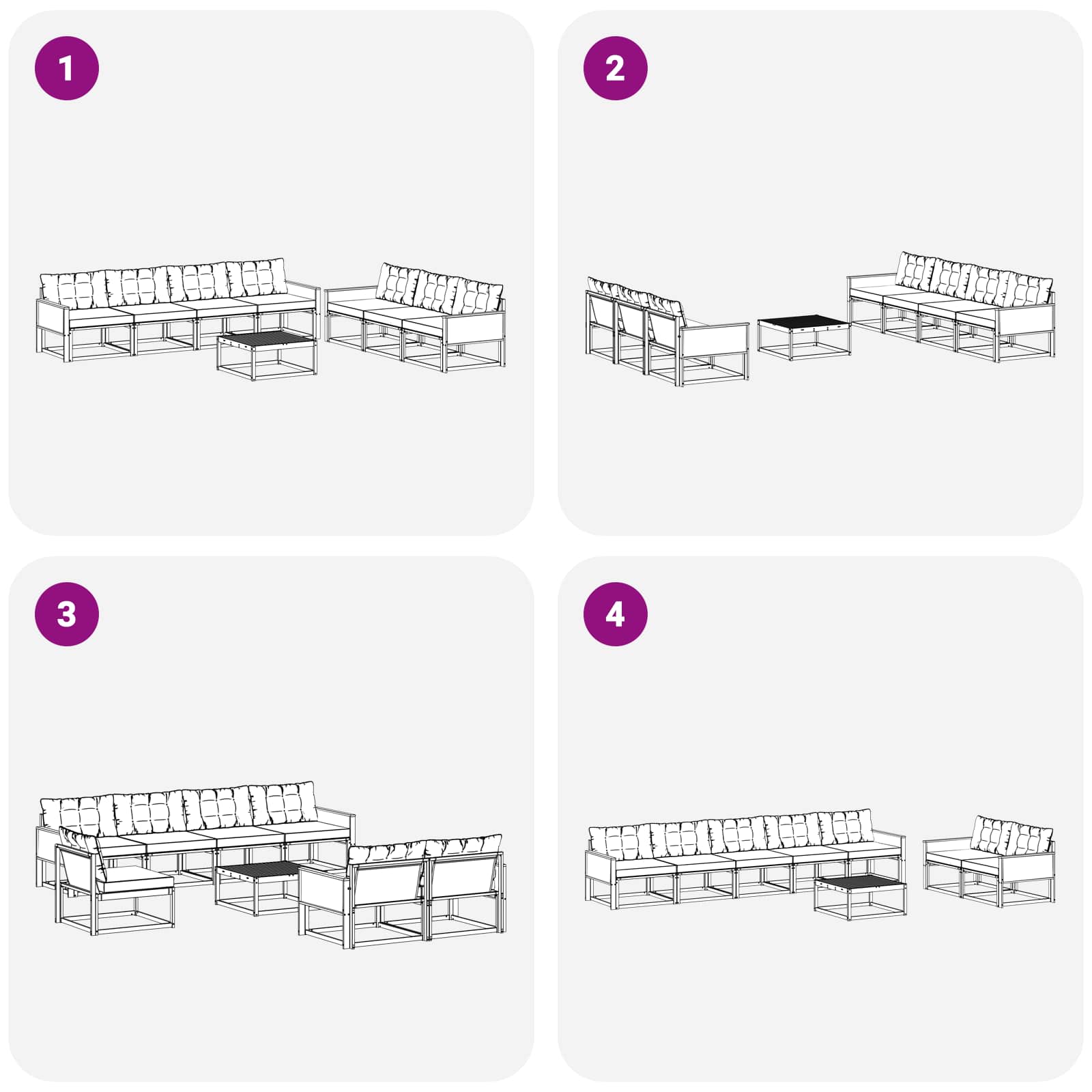 1

2

3

4