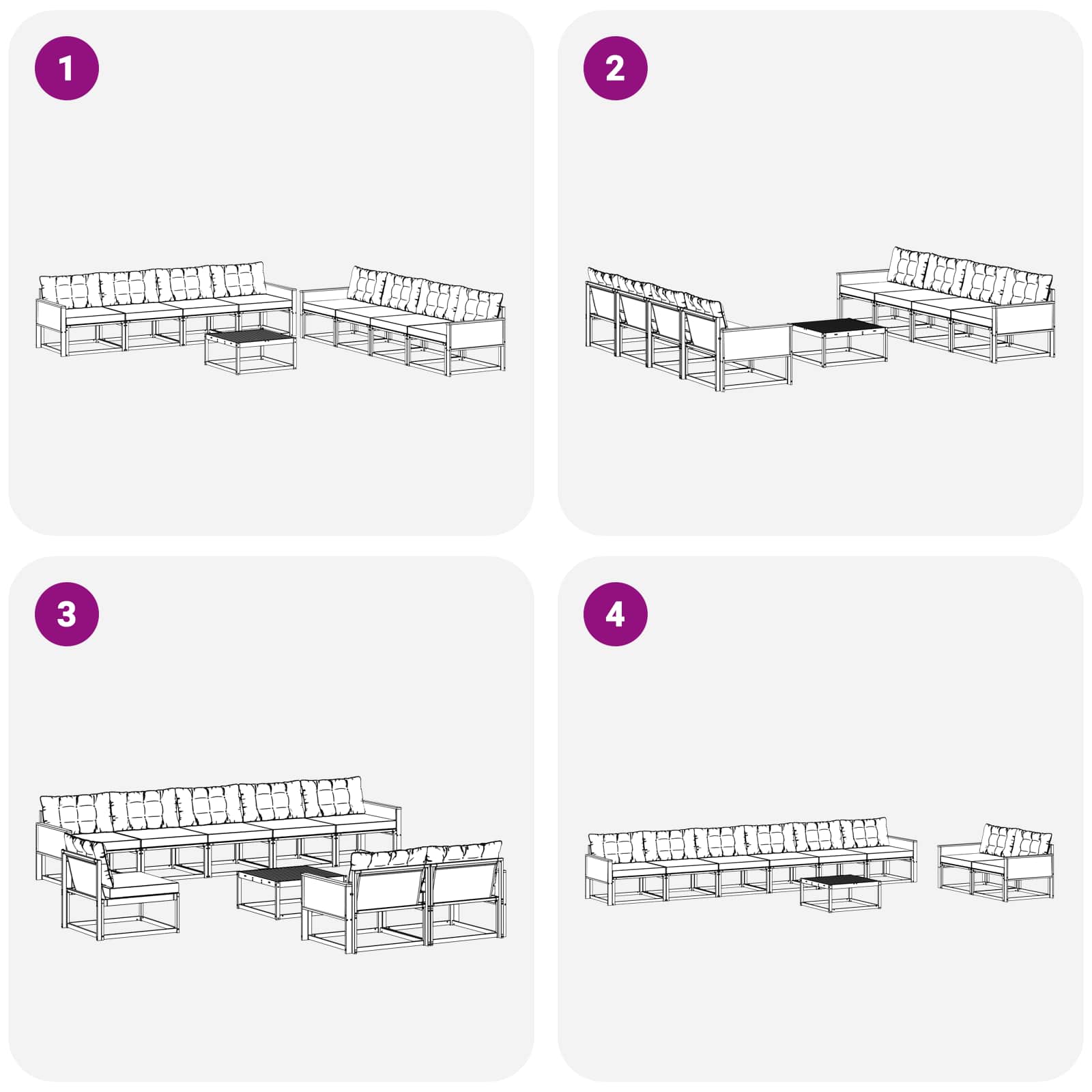 1

2

3

4