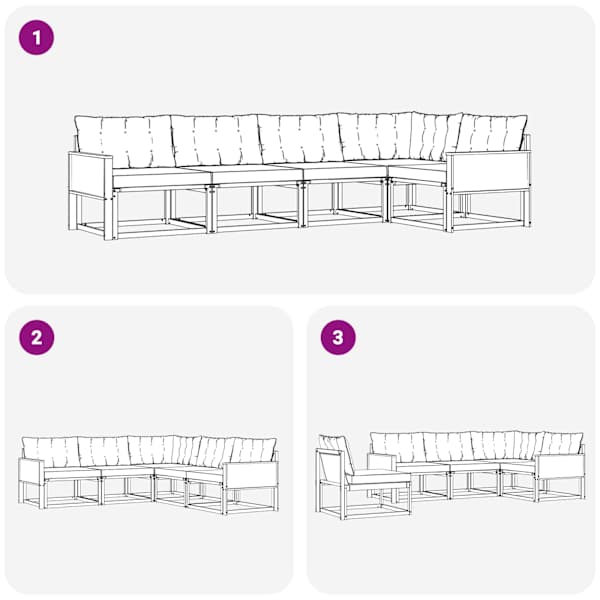 1

2

3