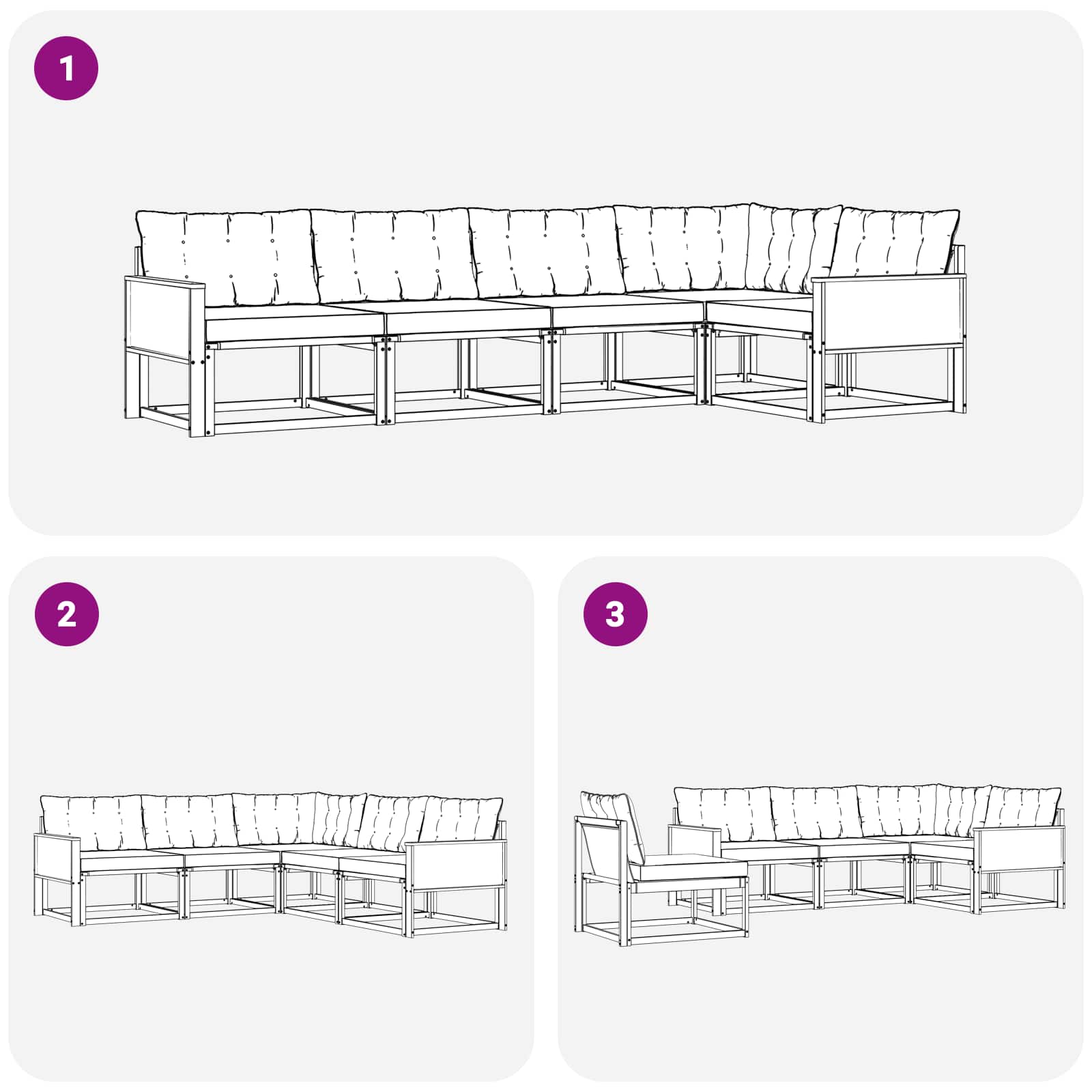 1

2

3