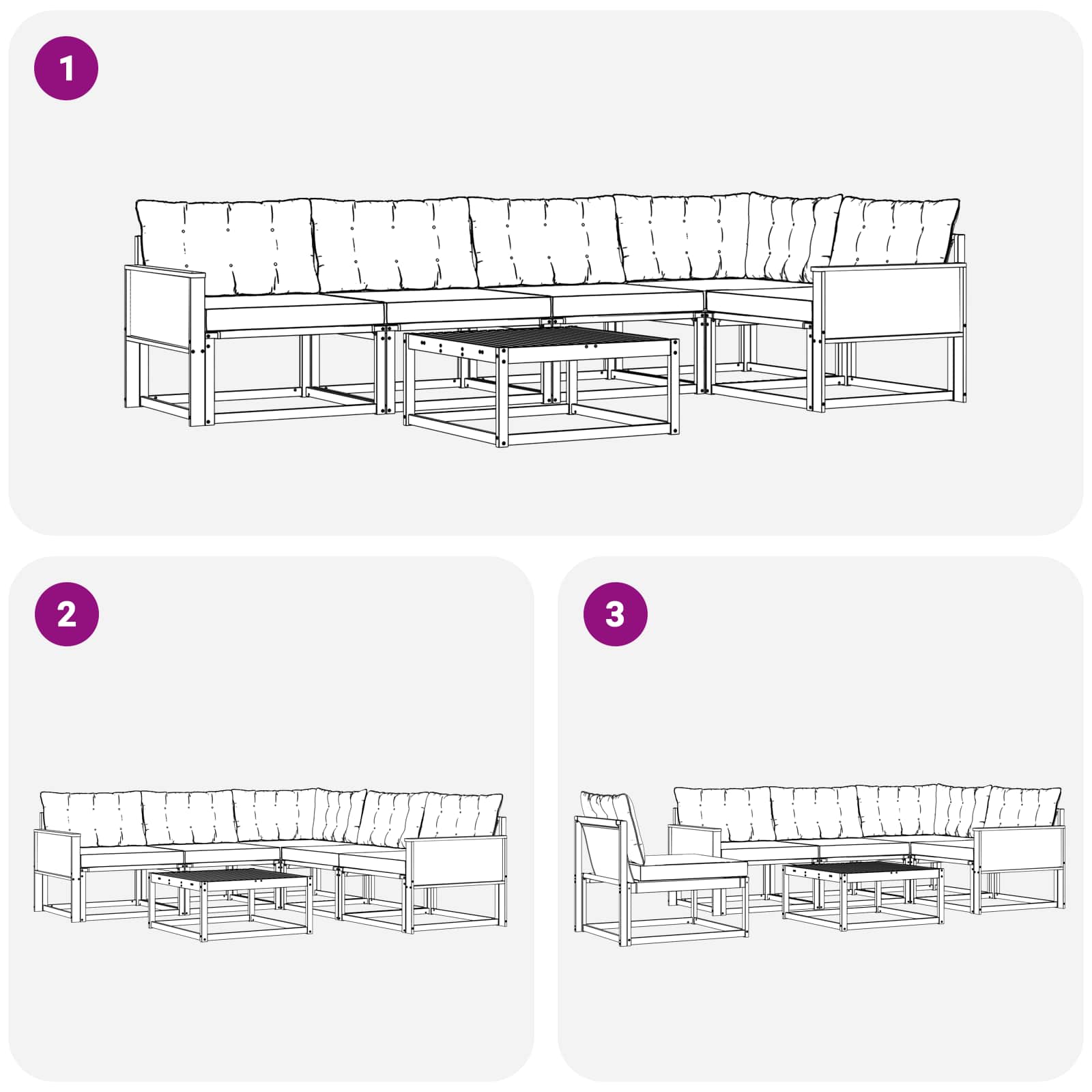 1

2

3