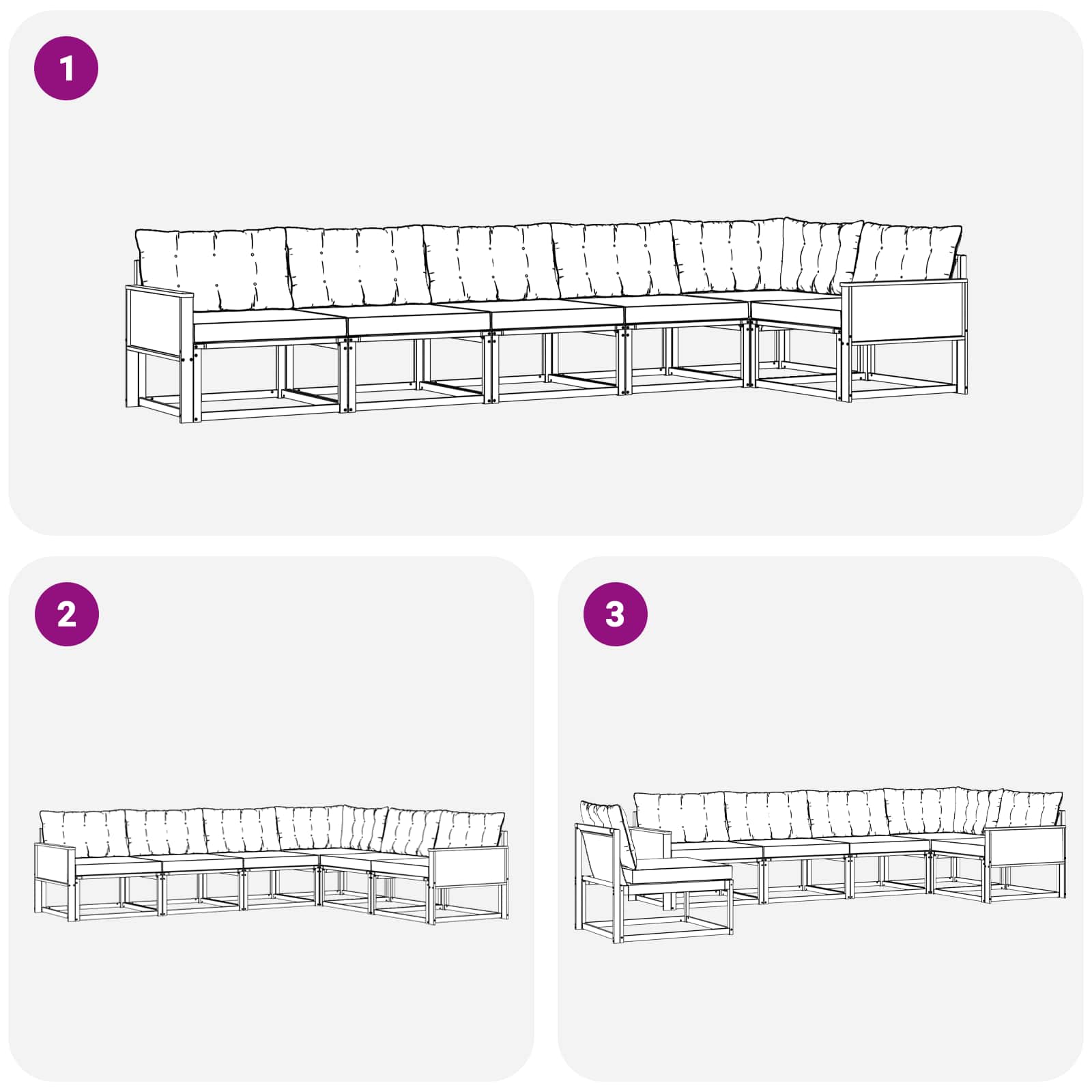 1

2

3