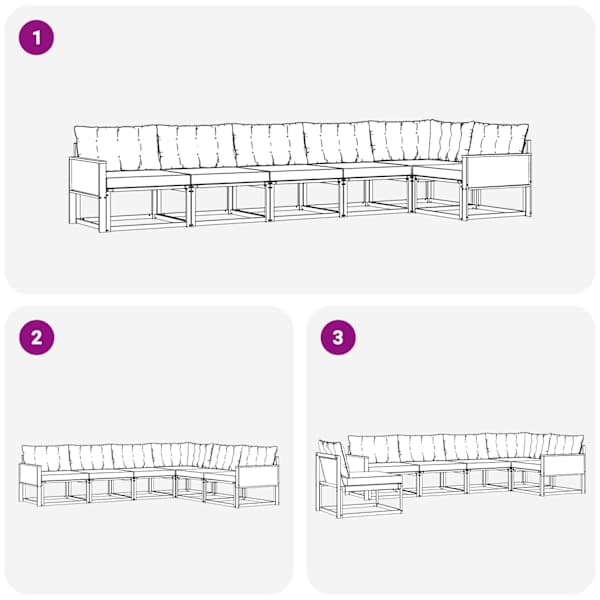 1

2

3